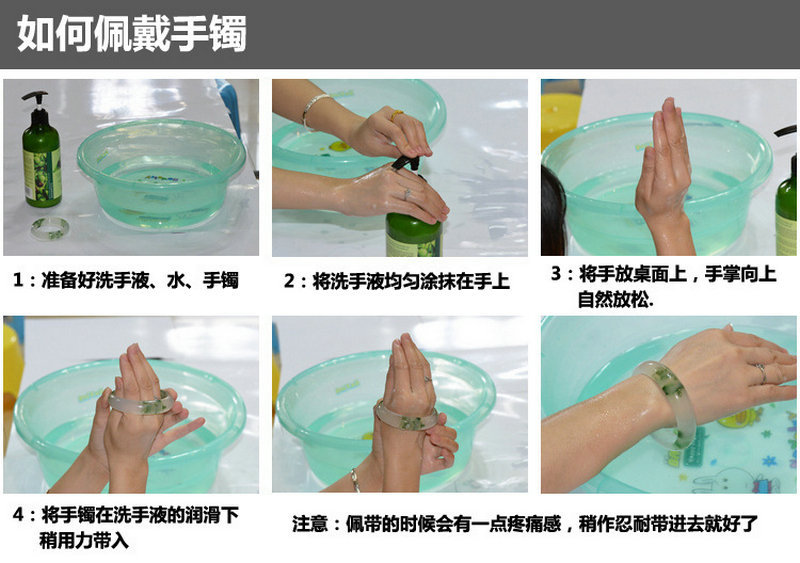 如何佩戴手镯

1：准备好洗手液、水、手镯

2：将洗手液均匀涂抹在手上

3：将手放桌面上，手掌向上自然放松.

4：将手镯在洗手液的润滑下稍用力带入

注意：佩带的时候会有一点疼痛感，稍作忍耐带进去就好了