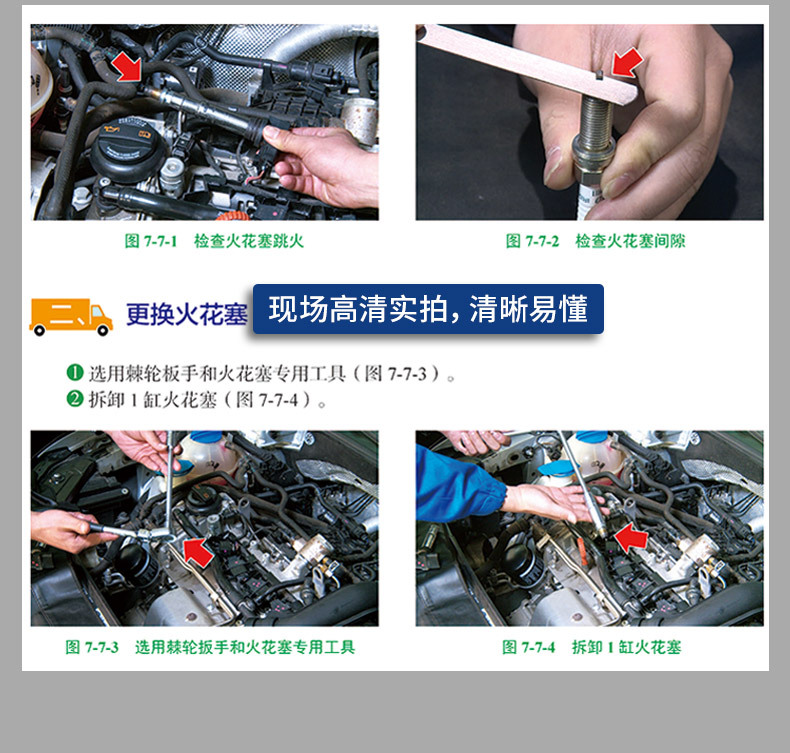 图 7-7-1　检查火花塞跳火

图 7-7-2　检查火花塞间隙

二、更换火花塞

现场高清实拍，清晰易懂

❶ 选用棘轮板手和火花塞专用工具（图 7-7-3）。
❷ 拆卸 1 缸火花塞（图 7-7-4）。

图 7-7-3　选用棘轮扳手和火花塞专用工具

图 7-7-4　拆卸 1 缸火花塞