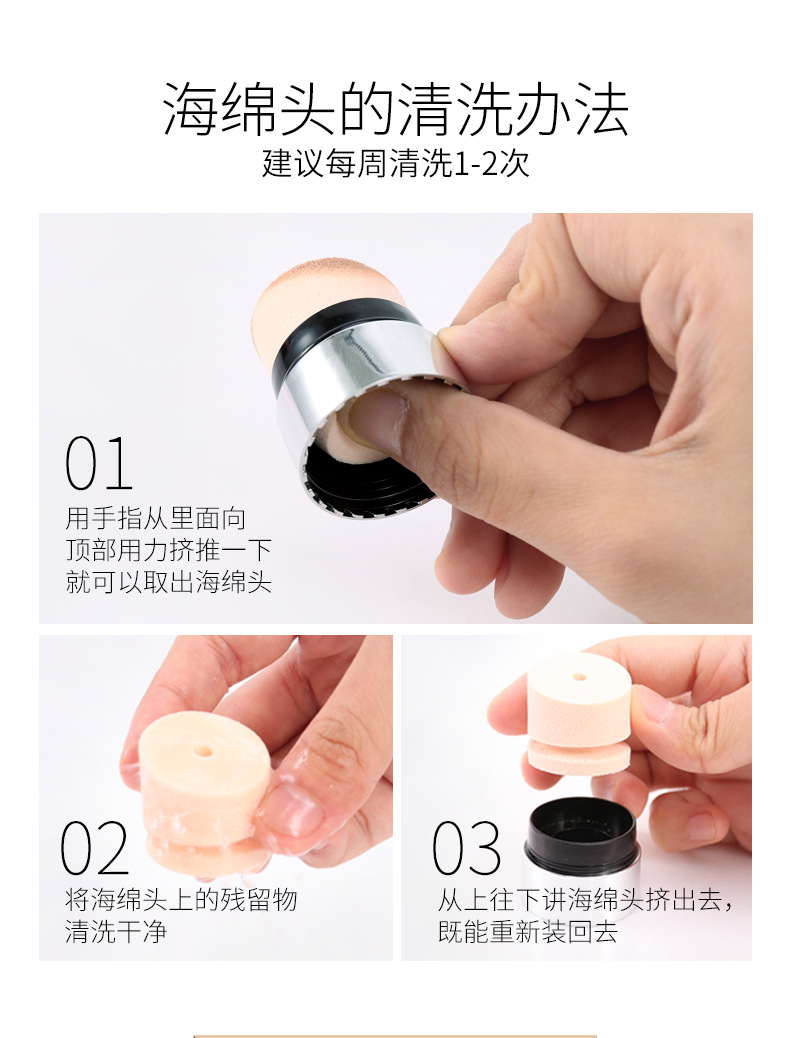 海绵头的清洗办法
建议每周清洗1-2次

01
用手指从里面向顶部用力挤推一下就可以取出海绵头

02
将海绵头上的残留物清洗干净

03
从上往下讲海绵头挤出去，既能重新装回去