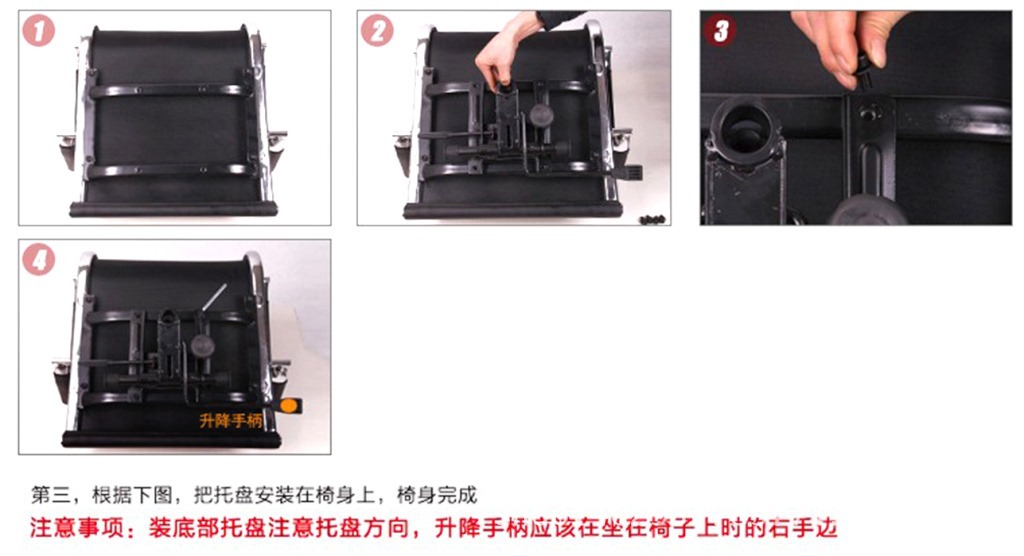 1

2

3

4

升降手柄

第三，根据下图，把托盘安装在椅身上，椅身完成

注意事项：装底部托盘注意托盘方向，升降手柄应该在坐在椅子上时的右手边