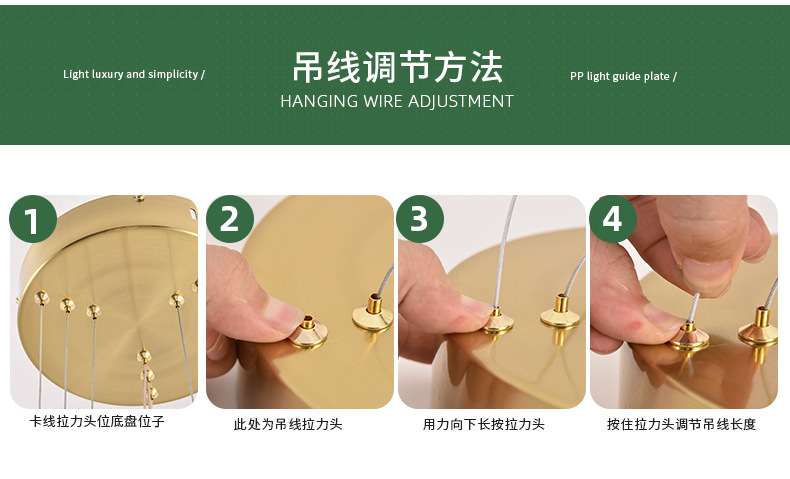 Light luxury and simplicity /

吊线调节方法
HANGING WIRE ADJUSTMENT

PP light guide plate /

1
卡线拉力头位底盘位子

2
此处为吊线拉力头

3
用力向下长按拉力头

4
按住拉力头调节吊线长度