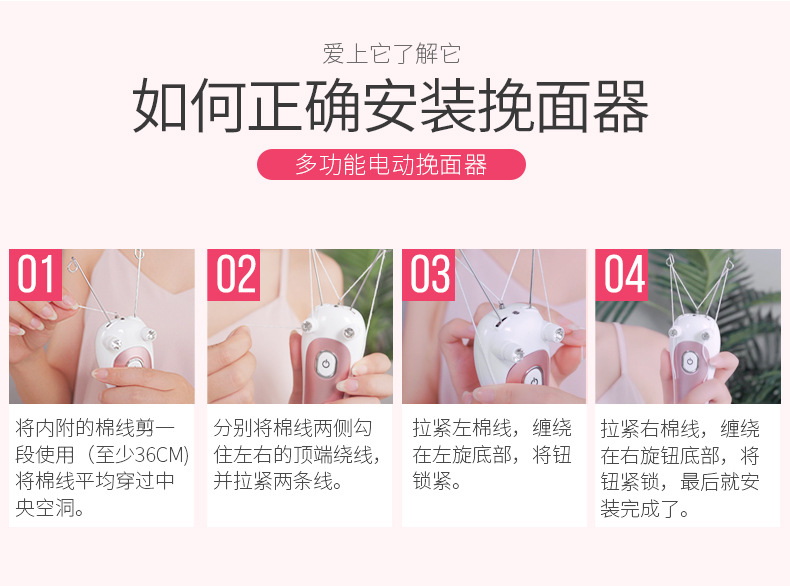 爱上它了解它

如何正确安装挽面器

多功能电动挽面器

01

将内附的棉线剪一段使用（至少36CM）将棉线平均穿过中央空洞。

02

分别将棉线两侧勾住左右的顶端绕线，并拉紧两条线。

03

拉紧左棉线，缠绕在左旋底部，将钮锁紧。

04

拉紧右棉线，缠绕在右旋钮底部，将钮紧锁，最后就安装完成了。