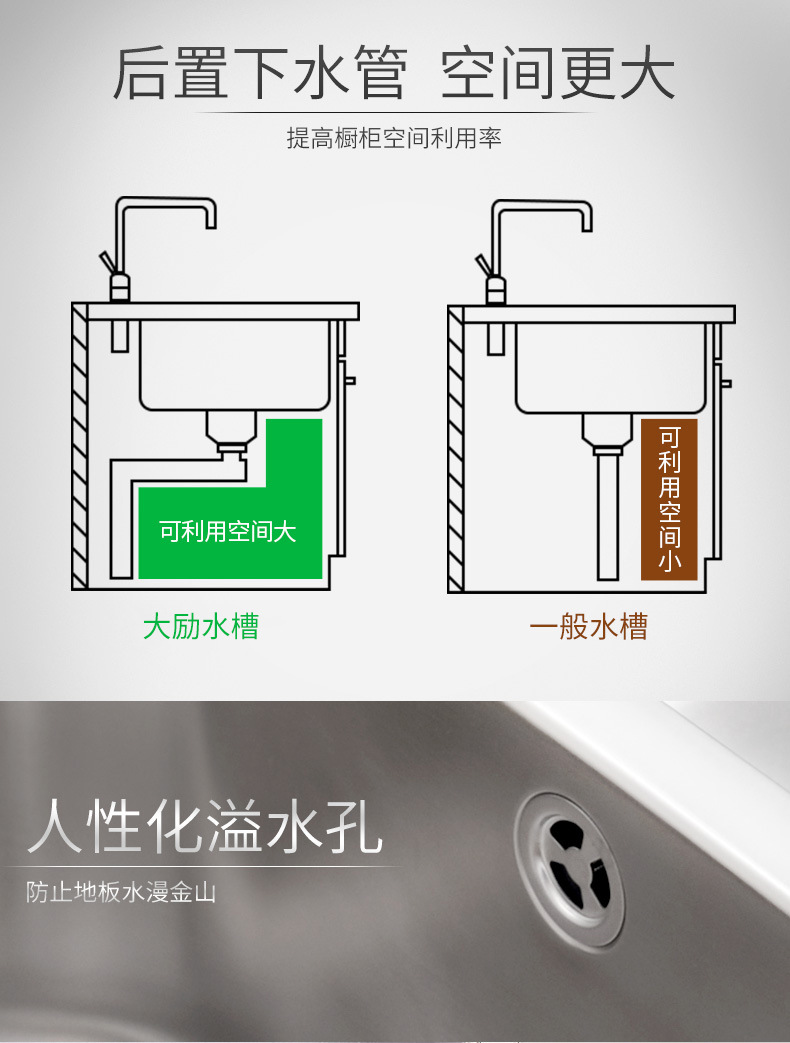 后置下水管 空间更大

提高橱柜空间利用率

可利用空间大

大励水槽

可利用空间小

一般水槽

人性化溢水孔

防止地板水漫金山