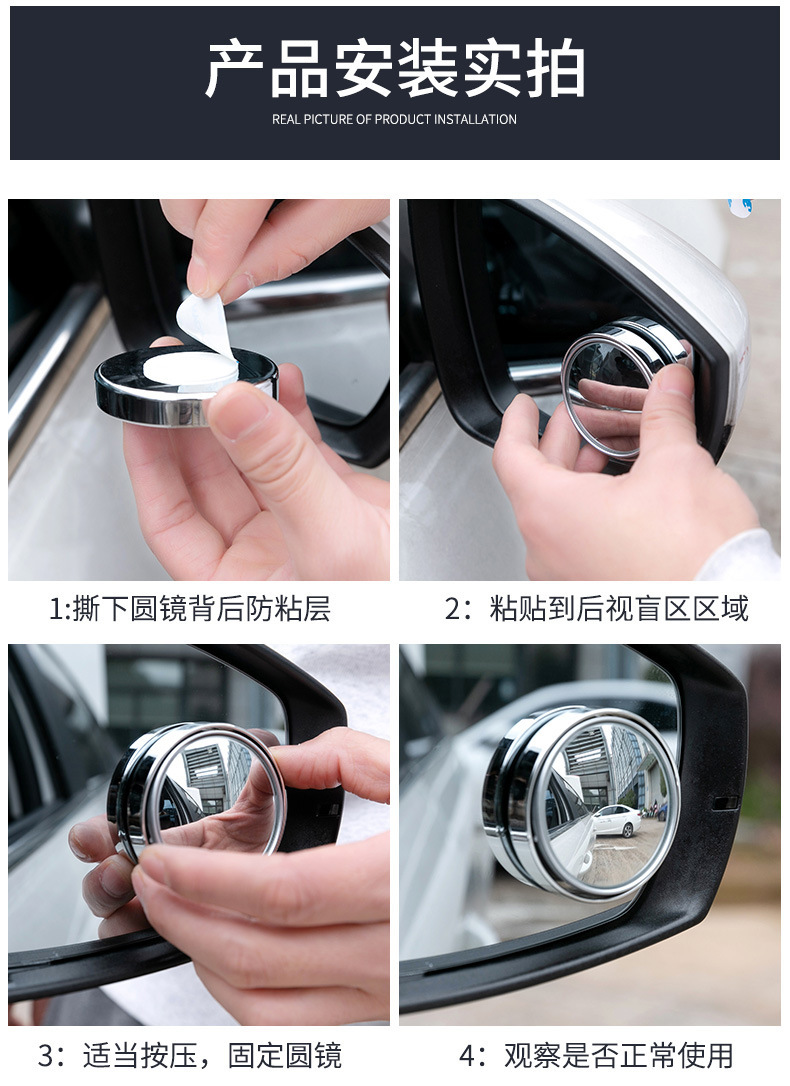 产品安装实拍

REAL PICTURE OF PRODUCT INSTALLATION

1:撕下圆镜背后防粘层

2：粘贴到后视盲区区域

3：适当按压，固定圆镜

4：观察是否正常使用