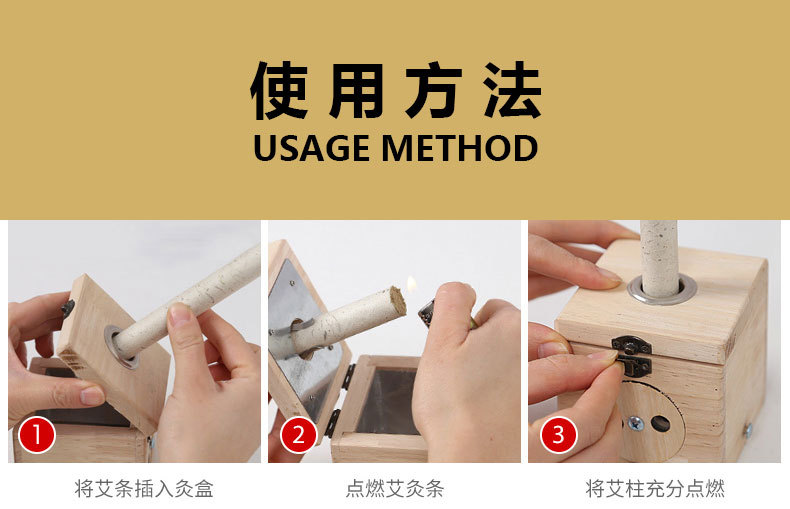 使用方法
USAGE METHOD

1
将艾条插入灸盒

2
点燃艾灸条

3
将艾柱充分点燃