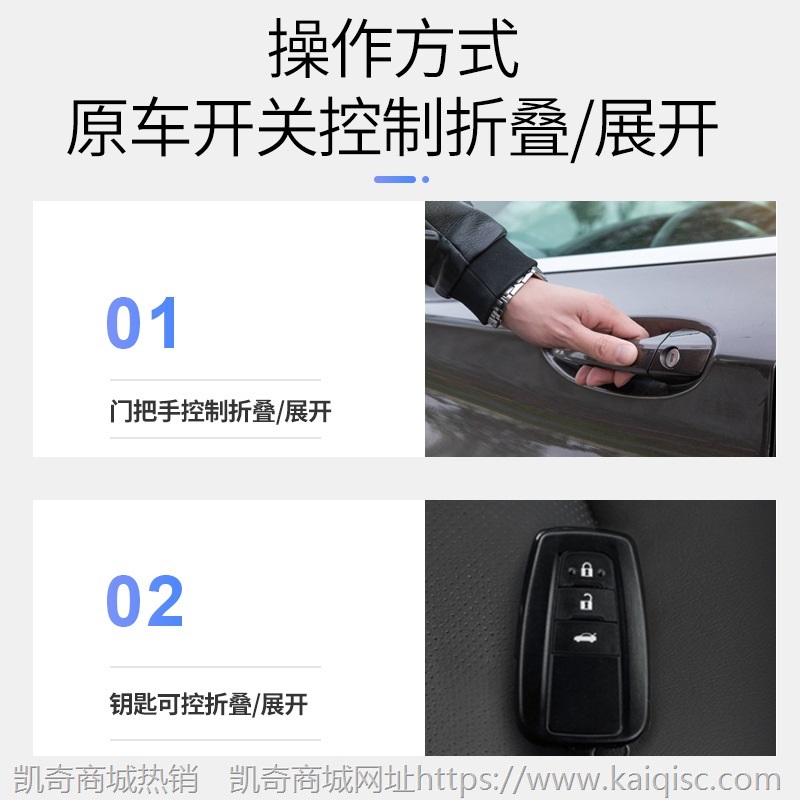 操作方式
原车开关控制折叠/展开

01

门把手控制折叠/展开

02

钥匙可控折叠/展开

凯奇商城热销 凯奇商城网址https://www.kaiqisc.com