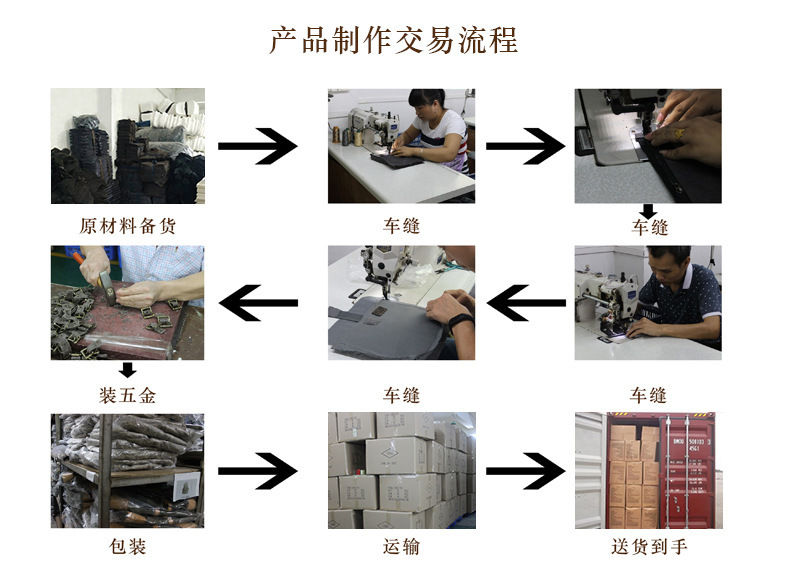 产品制作交易流程

原材料备货

车缝

车缝

装五金

车缝

车缝

包装

运输

送货到手