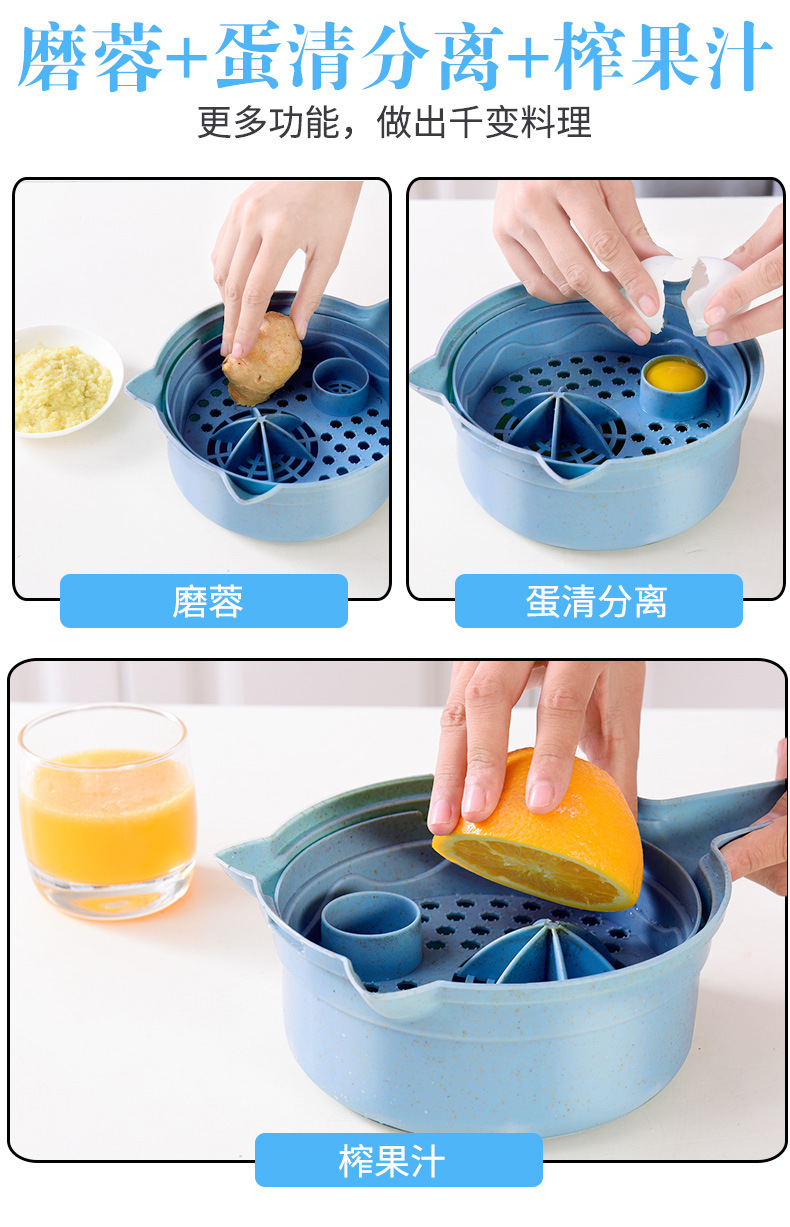 磨蓉+蛋清分离+榨果汁

更多功能，做出千变料理

磨蓉

蛋清分离

榨果汁