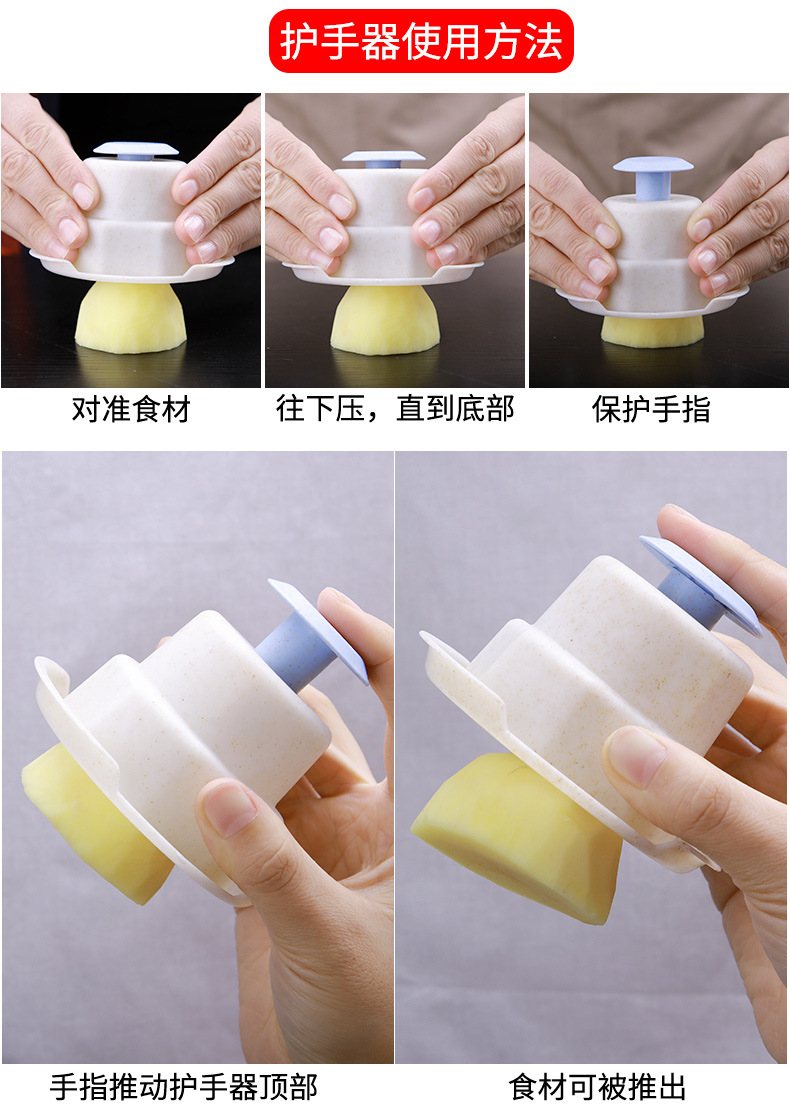 护手器使用方法

对准食材

往下压，直到底部

保护手指

手指推动护手器顶部

食材可被推出