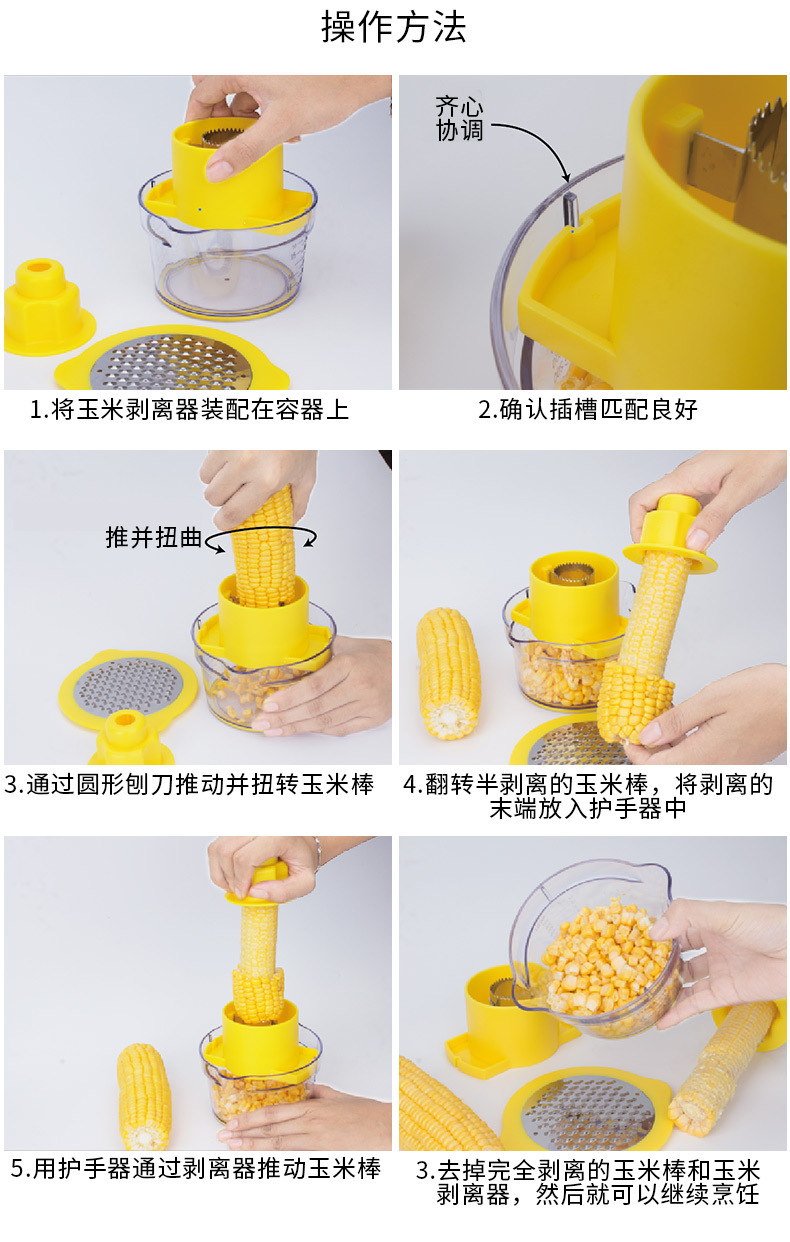 操作方法

1.将玉米剥离器装配在容器上

齐心协调

2.确认插槽匹配良好

推并扭曲

3.通过圆形刨刀推动并扭转玉米棒

4.翻转半剥离的玉米棒，将剥离的末端放入护手器中

5.用护手器通过剥离器推动玉米棒

3.去掉完全剥离的玉米棒和玉米剥离器，然后就可以继续烹饪