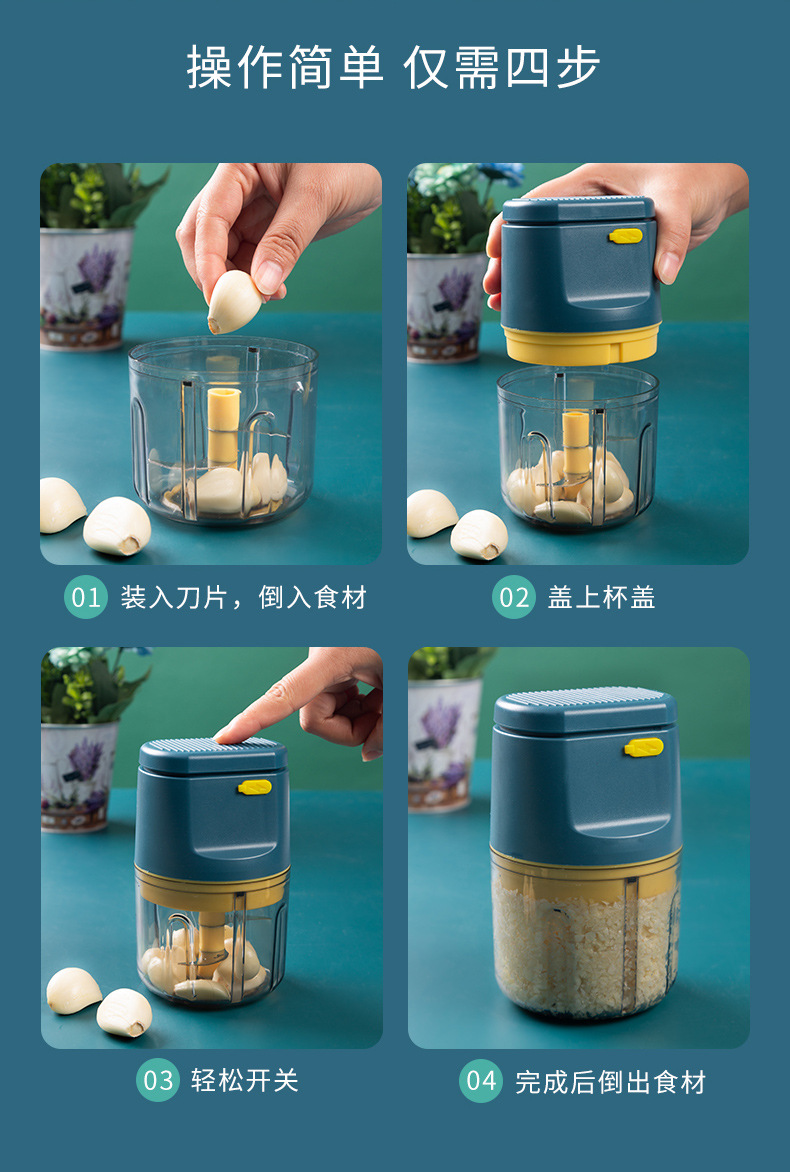 操作简单 仅需四步

01 装入刀片，倒入食材

02 盖上杯盖

03 轻松开关

04 完成后倒出食材