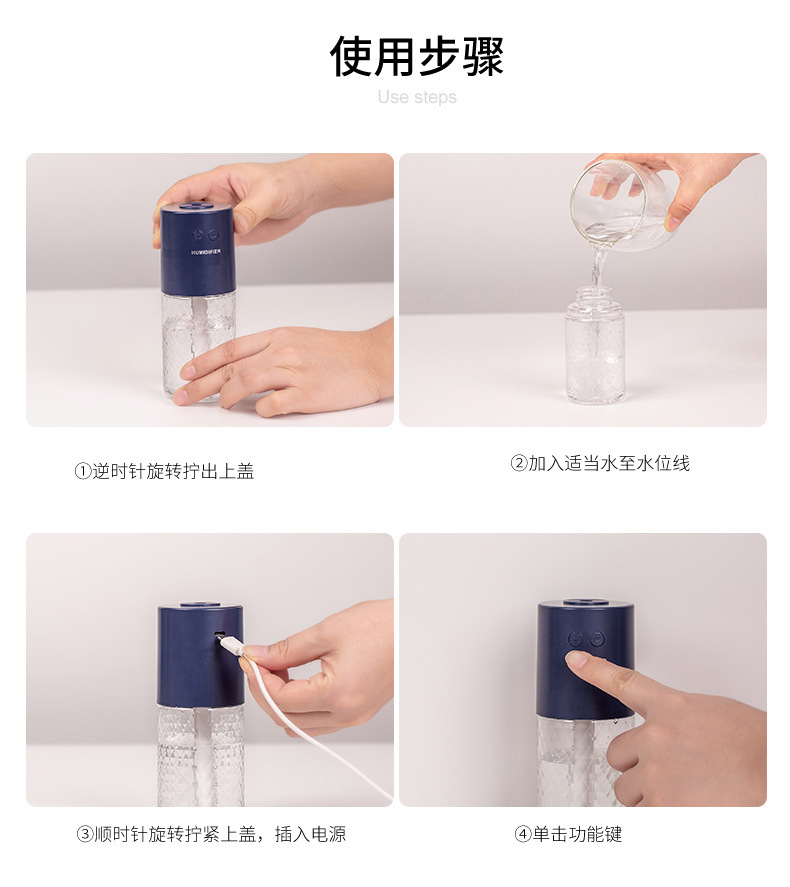 使用步骤

Use steps

HUMIDIFIER

①逆时针旋转拧出上盖

②加入适当水至水位线

③顺时针旋转拧紧上盖，插入电源

④单击功能键