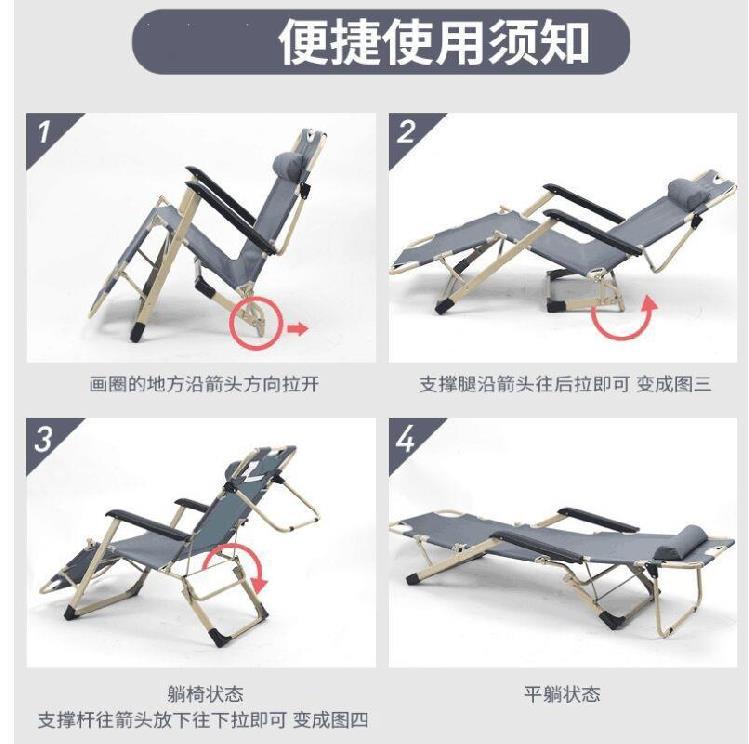 便捷使用须知

1

画圈的地方沿箭头方向拉开

2

支撑腿沿箭头往后拉即可 变成图三

3

躺椅状态
支撑杆往箭头放下往下拉即可 变成图四

4

平躺状态