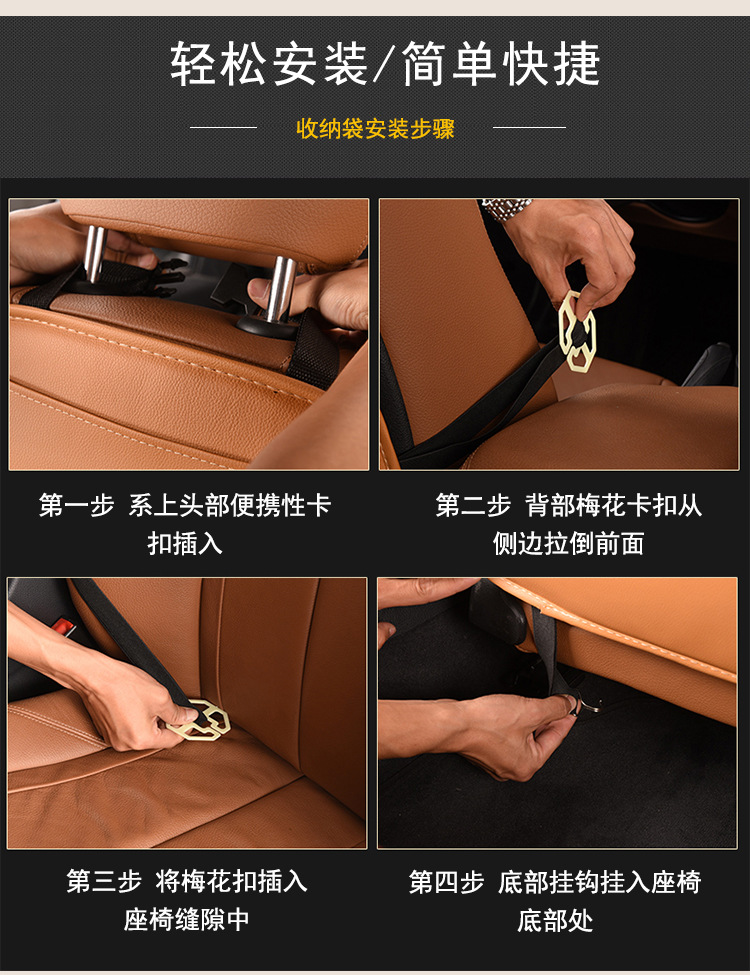 轻松安装/简单快捷

收纳袋安装步骤

第一步 系上头部便携性卡扣插入

第二步 背部梅花卡扣从侧边拉倒前面

第三步 将梅花扣插入座椅缝隙中

第四步 底部挂钩挂入座椅底部处