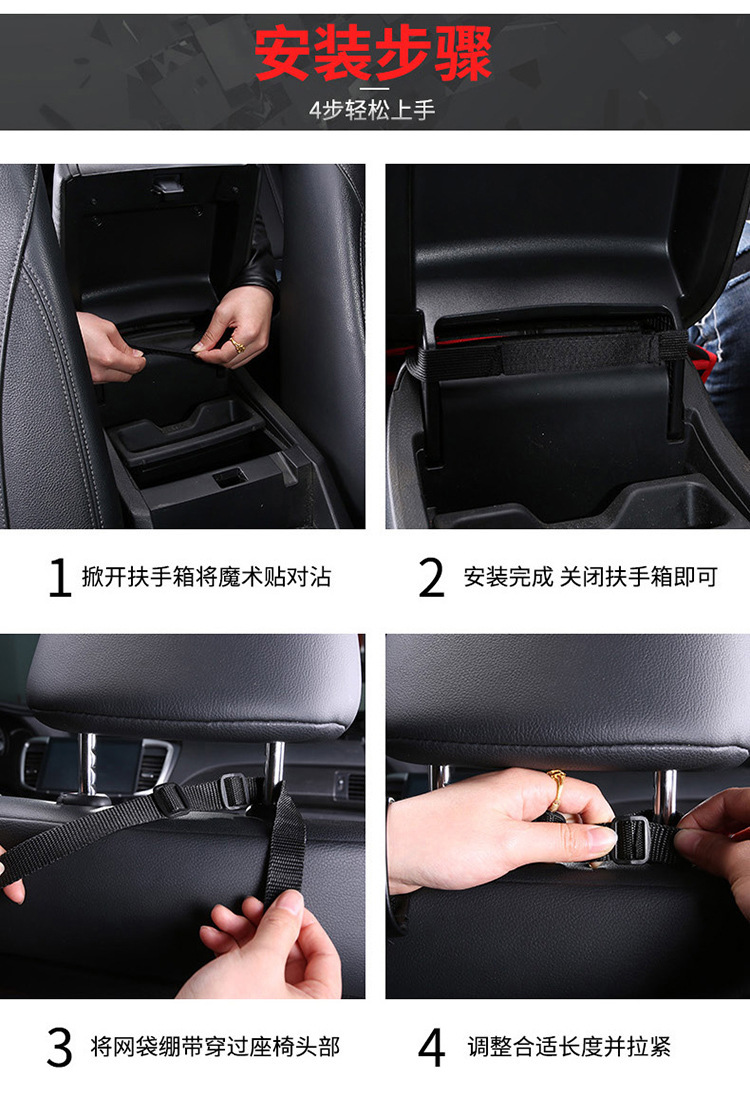 安装步骤
4步轻松上手

1 掀开扶手箱将魔术贴对沾

2 安装完成 关闭扶手箱即可

3 将网袋绷带穿过座椅头部

4 调整合适长度并拉紧