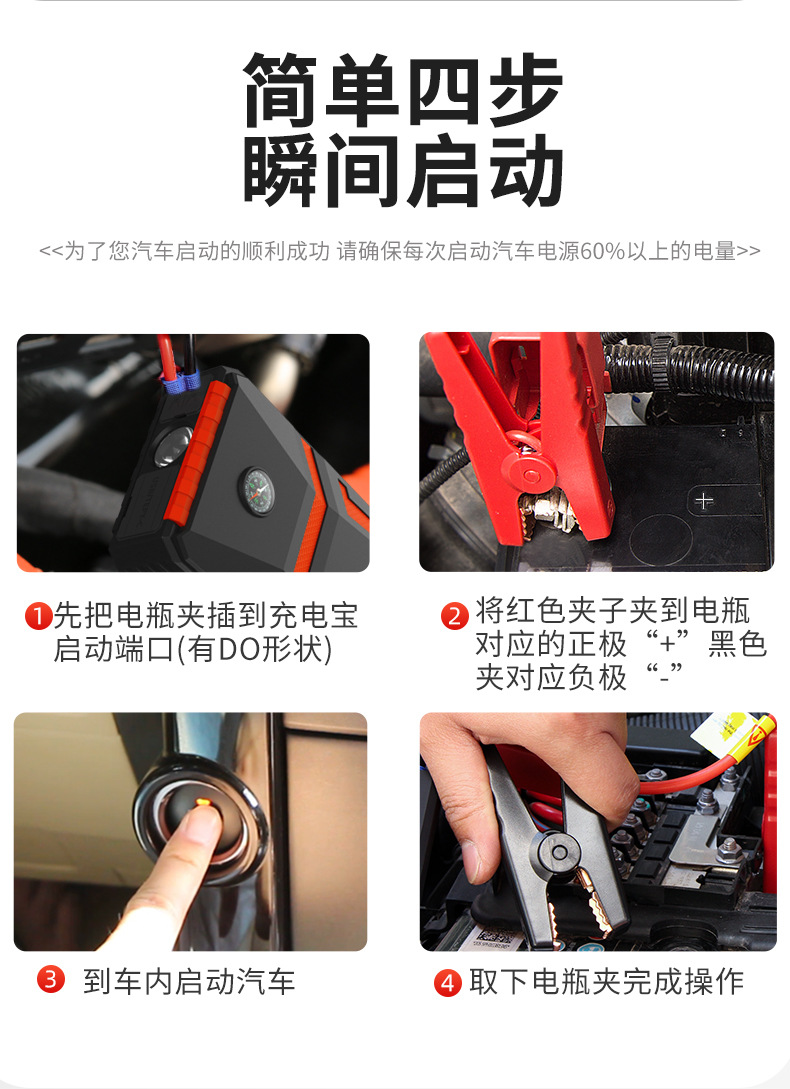 简单四步
瞬间启动

<<为了您汽车启动的顺利成功 请确保每次启动汽车电源60%以上的电量>>

+

1 先把电瓶夹插到充电宝启动端口(有DO形状)

2 将红色夹子夹到电瓶对应的正极“+”黑色夹对应负极“-”

3 到车内启动汽车

4 取下电瓶夹完成操作