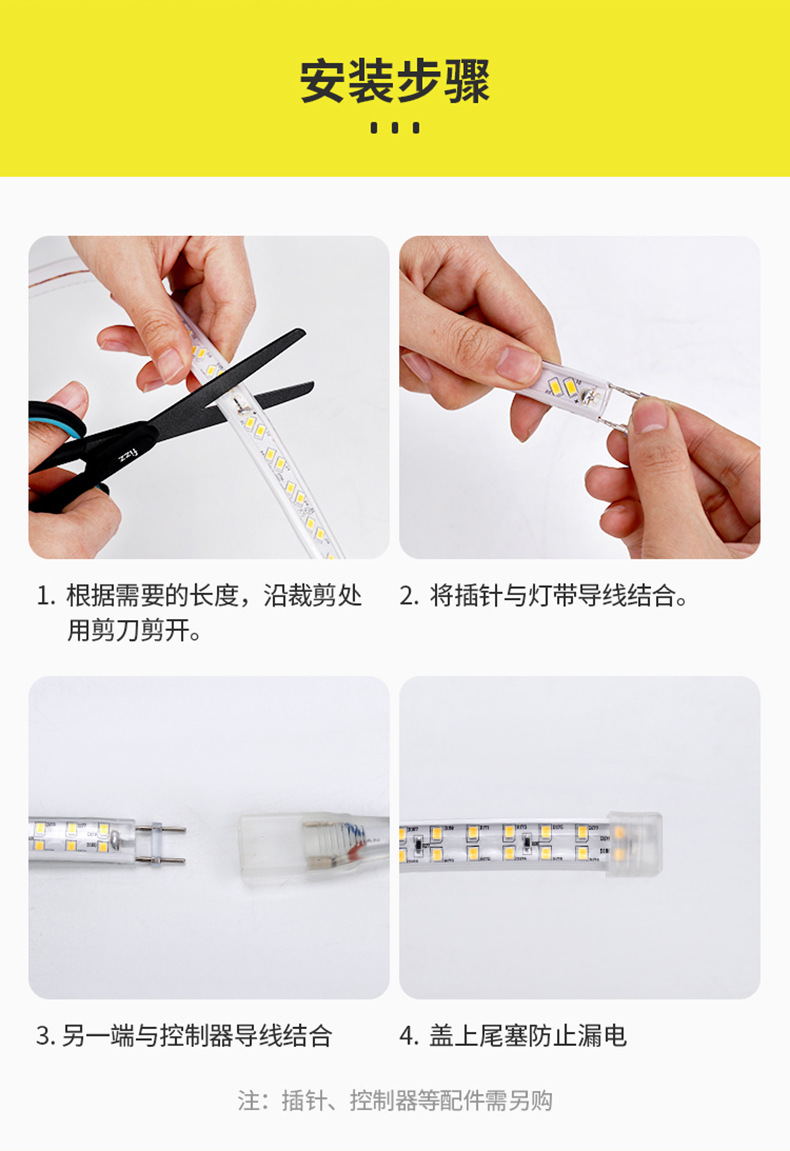 安装步骤

1. 根据需要的长度，沿裁剪处用剪刀剪开。

2. 将插针与灯带导线结合。

3. 另一端与控制器导线结合

4. 盖上尾塞防止漏电

注：插针、控制器等配件需另购