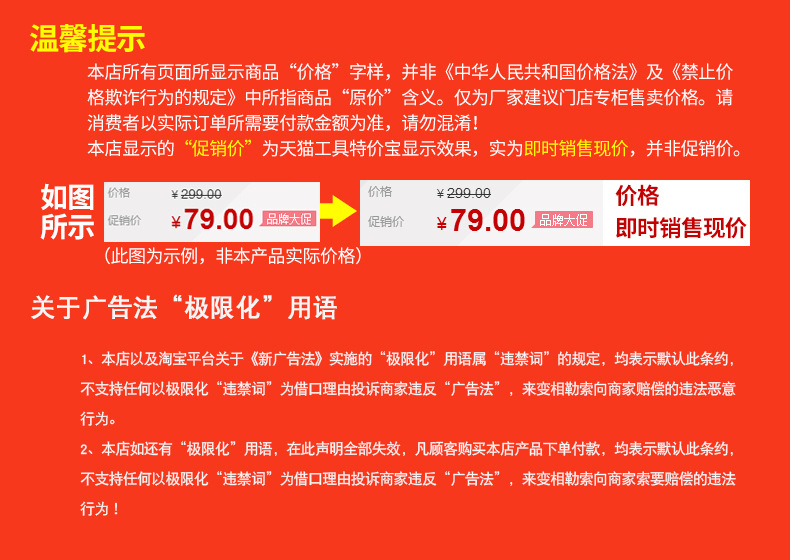 温馨提示

本店所有页面所显示商品“价格”字样，并非《中华人民共和国价格法》及《禁止价格欺诈行为的规定》中所指商品“原价”含义。仅为厂家建议门店专柜售卖价格。请消费者以实际订单所需要付款金额为准，请勿混淆！
本店显示的“促销价”为天猫工具特价宝显示效果，实为即时销售现价，并非促销价。

如图所示

价格 ¥299.00
促销价 ¥79.00 品牌大促

价格 ¥299.00
促销价 ¥79.00 品牌大促

价格
即时销售现价

（此图为示例，非本产品实际价格）

关于广告法“极限化”用语

1、本店以及淘宝平台关于《新广告法》实施的“极限化”用语属“违禁词”的规定，均表示默认此条约，不支持任何以极限化“违禁词”为借口理由投诉商家违反“广告法”，来变相勒索向商家赔偿的违法恶意行为。

2、本店如还有“极限化”用语，在此声明全部失效，凡顾客购买本店产品下单付款，均表示默认此条约，不支持任何以极限化“违禁词”为借口理由投诉商家违反“广告法”，来变相勒索向商家索要赔偿的违法行为！