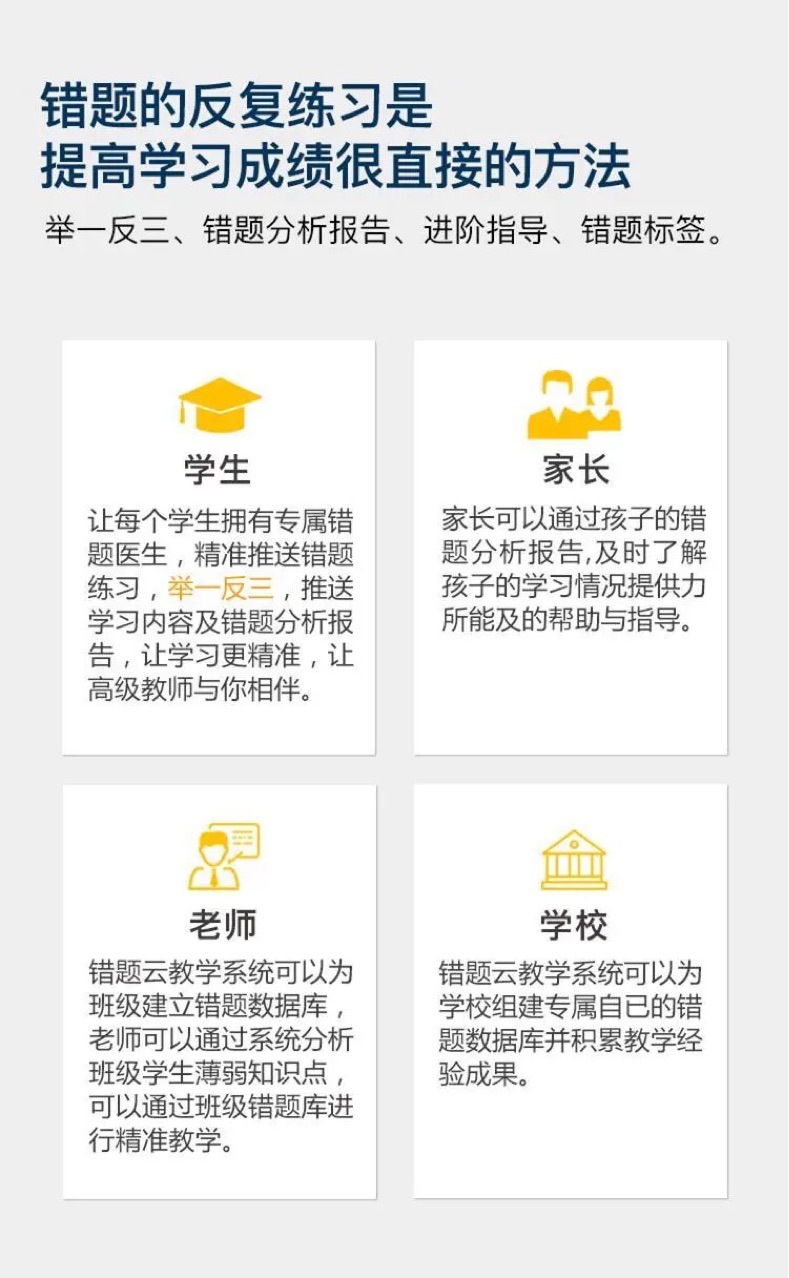 错题的反复练习是
提高学习成绩很直接的方法

举一反三、错题分析报告、进阶指导、错题标签。

学生

让每个学生拥有专属错题医生，精准推送错题练习，举一反三，推送学习内容及错题分析报告，让学习更精准，让高级教师与你相伴。

家长

家长可以通过孩子的错题分析报告,及时了解孩子的学习情况提供力所能及的帮助与指导。

老师

错题云教学系统可以为班级建立错题数据库，老师可以通过系统分析班级学生薄弱知识点，可以通过班级错题库进行精准教学。

学校

错题云教学系统可以为学校组建专属自已的错题数据库并积累教学经验成果。