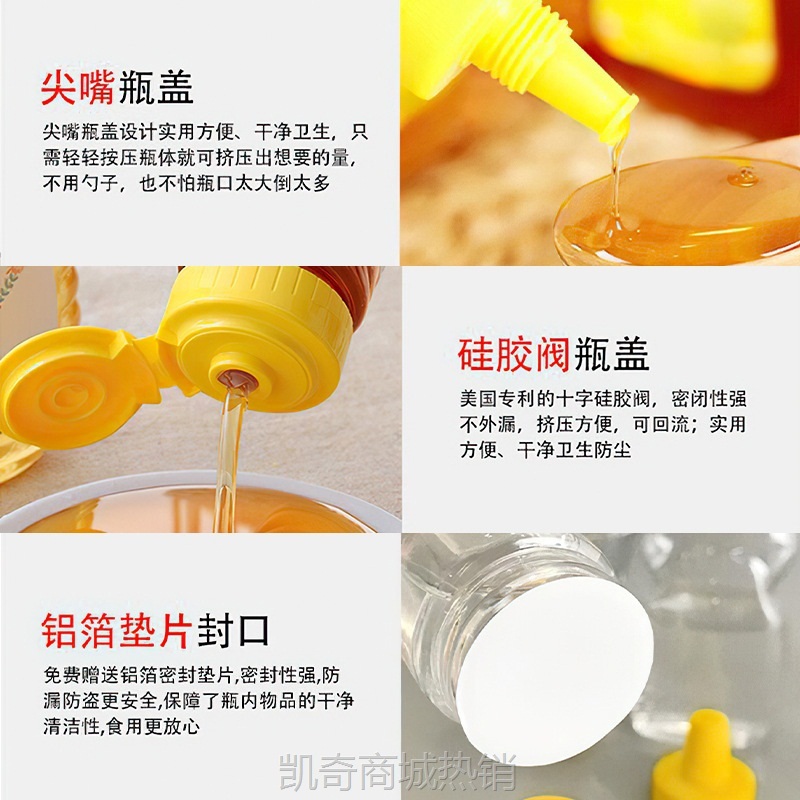 尖嘴瓶盖

尖嘴瓶盖设计实用方便、干净卫生，只需轻轻按压瓶体就可挤压出想要的量，不用勺子，也不怕瓶口太大倒太多

硅胶阀瓶盖

美国专利的十字硅胶阀，密闭性强不外漏，挤压方便，可回流；实用方便、干净卫生防尘

铝箔垫片封口

免费赠送铝箔密封垫片,密封性强,防漏防盗更安全,保障了瓶内物品的干净清洁性,食用更放心

凯奇商城热销