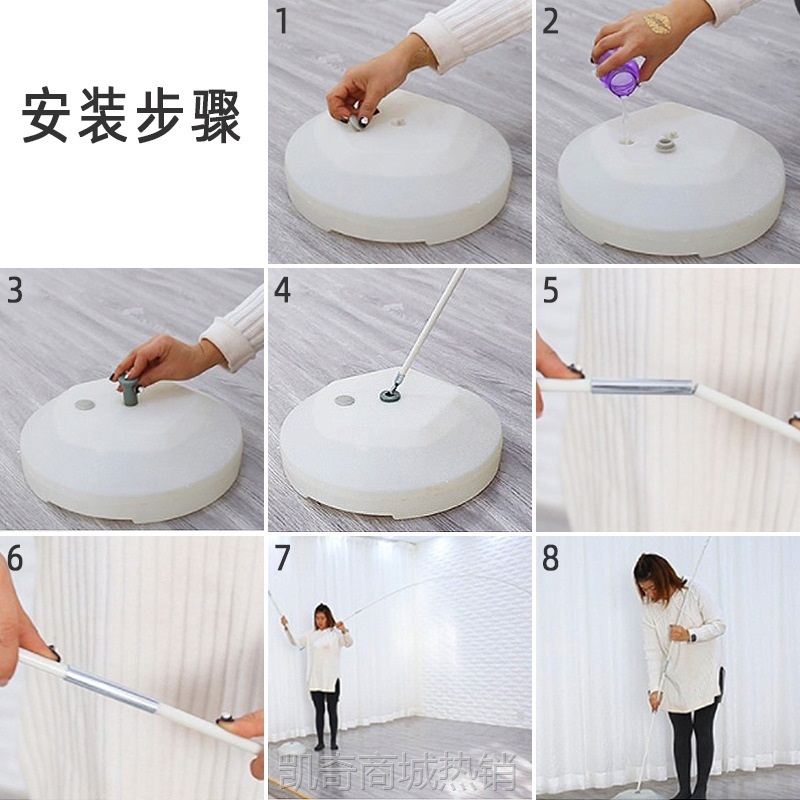 安装步骤

1

2

3

4

5

6

7

8

凯奇商城热销