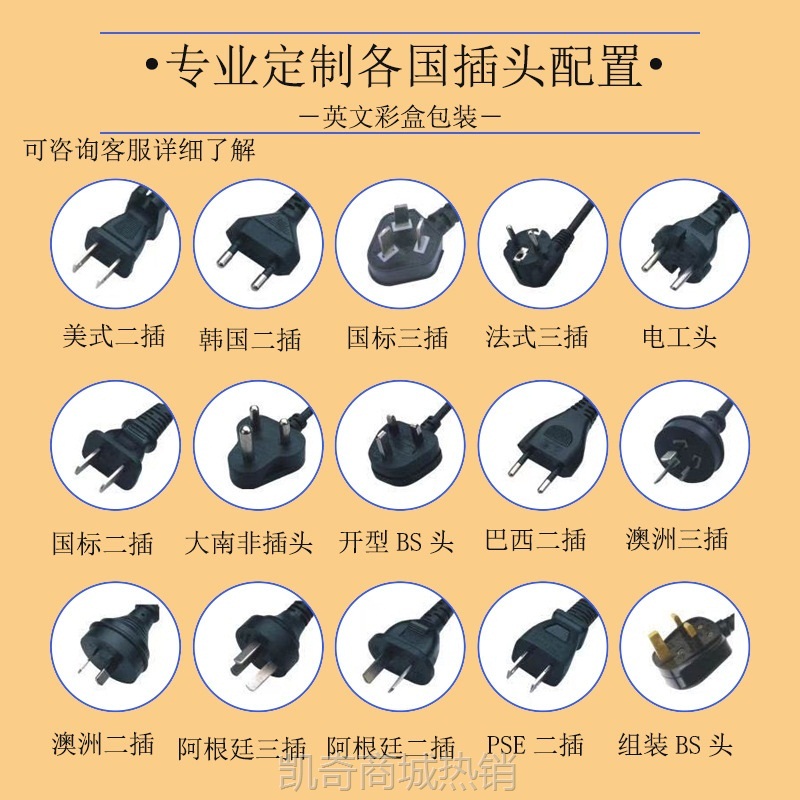 •专业定制各国插头配置•

—英文彩盒包装—

可咨询客服详细了解

美式二插　韩国二插　国标三插　法式三插　电工头

国标二插　大南非插头　开型 BS 头　巴西二插　澳洲三插

澳洲二插　阿根廷三插　阿根廷二插　PSE 二插　组装 BS 头

凯奇商城热销