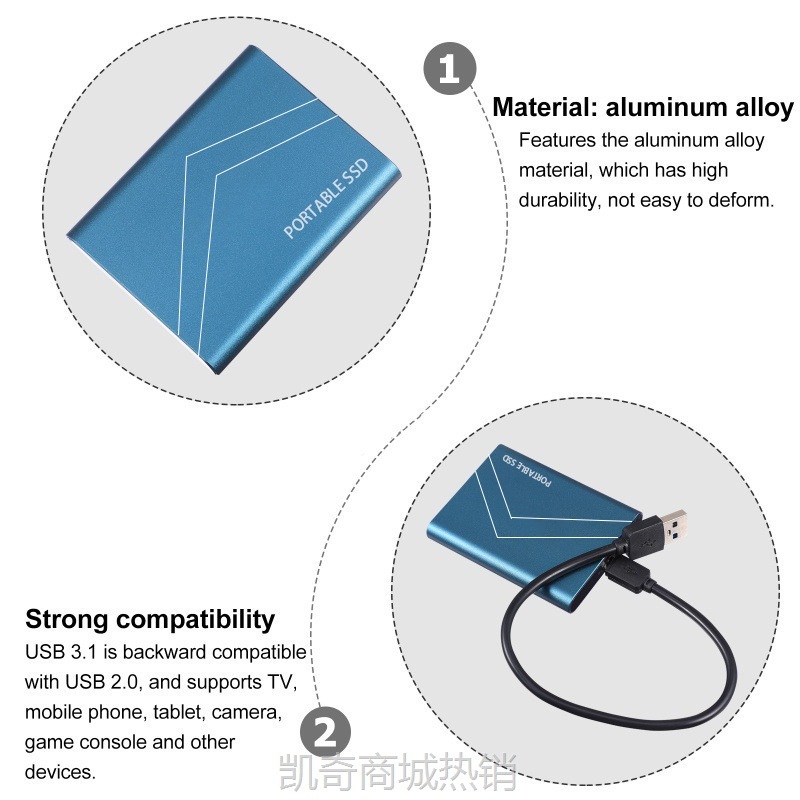 PORTABLE SSD

1

Material: aluminum alloy
Features the aluminum alloy material, which has high durability, not easy to deform.

PORTABLE SSD

Strong compatibility
USB 3.1 is backward compatible with USB 2.0, and supports TV, mobile phone, tablet, camera, game console and other devices.

2

凯奇商城热销