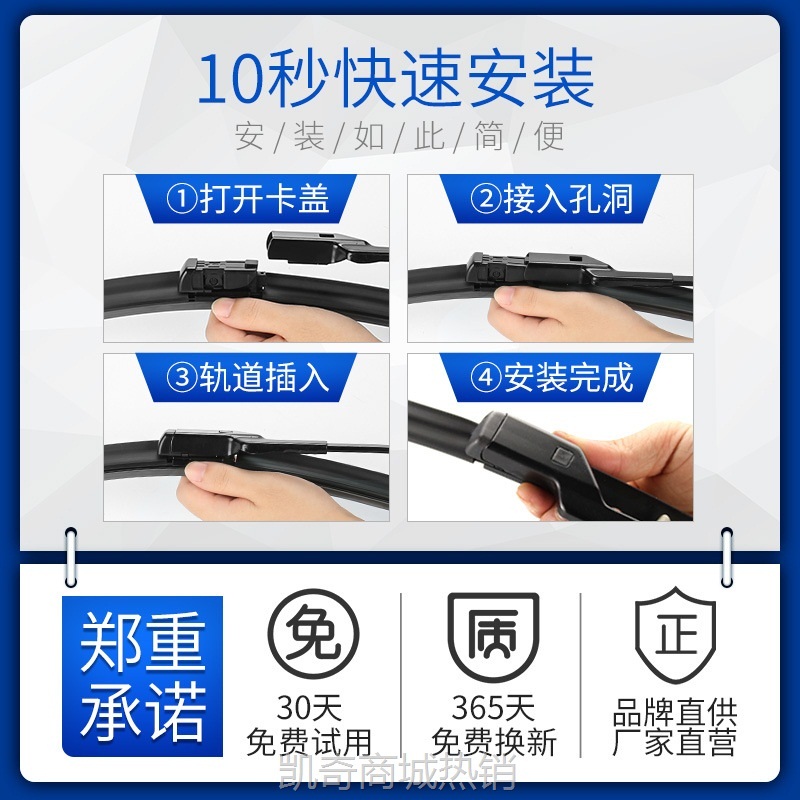 10秒快速安装

安/装/如/此/简/便

①打开卡盖

②接入孔洞

③轨道插入

④安装完成

郑重承诺

免

30天
免费试用

质

365天
免费换新

正

品牌直供
厂家直营

凯奇商城热销