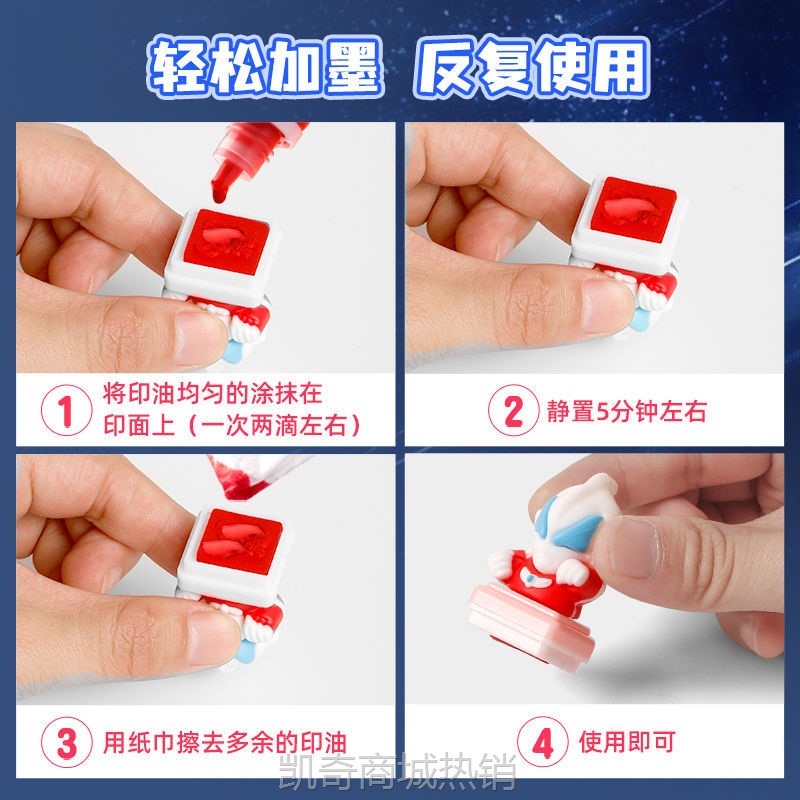 轻松加墨 反复使用

1 将印油均匀的涂抹在印面上（一次两滴左右）

2 静置5分钟左右

3 用纸巾擦去多余的印油

4 使用即可

凯奇商城热销