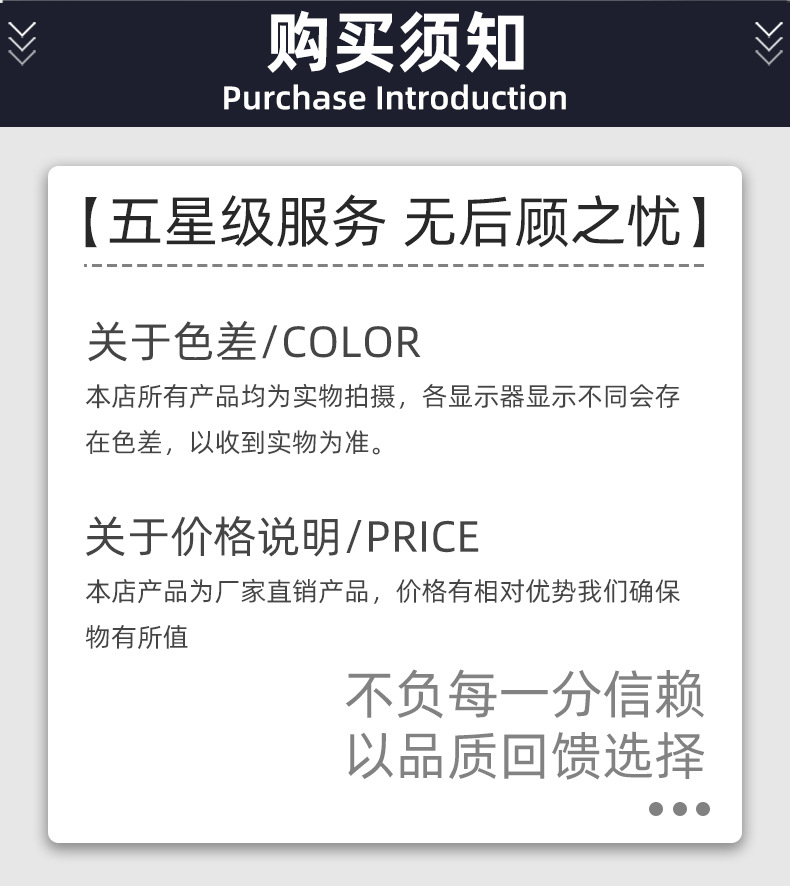 购买须知
Purchase Introduction

【五星级服务 无后顾之忧】

关于色差/COLOR
本店所有产品均为实物拍摄，各显示器显示不同会存在色差，以收到实物为准。

关于价格说明/PRICE
本店产品为厂家直销产品，价格有相对优势我们确保物有所值

不负每一分信赖
以品质回馈选择