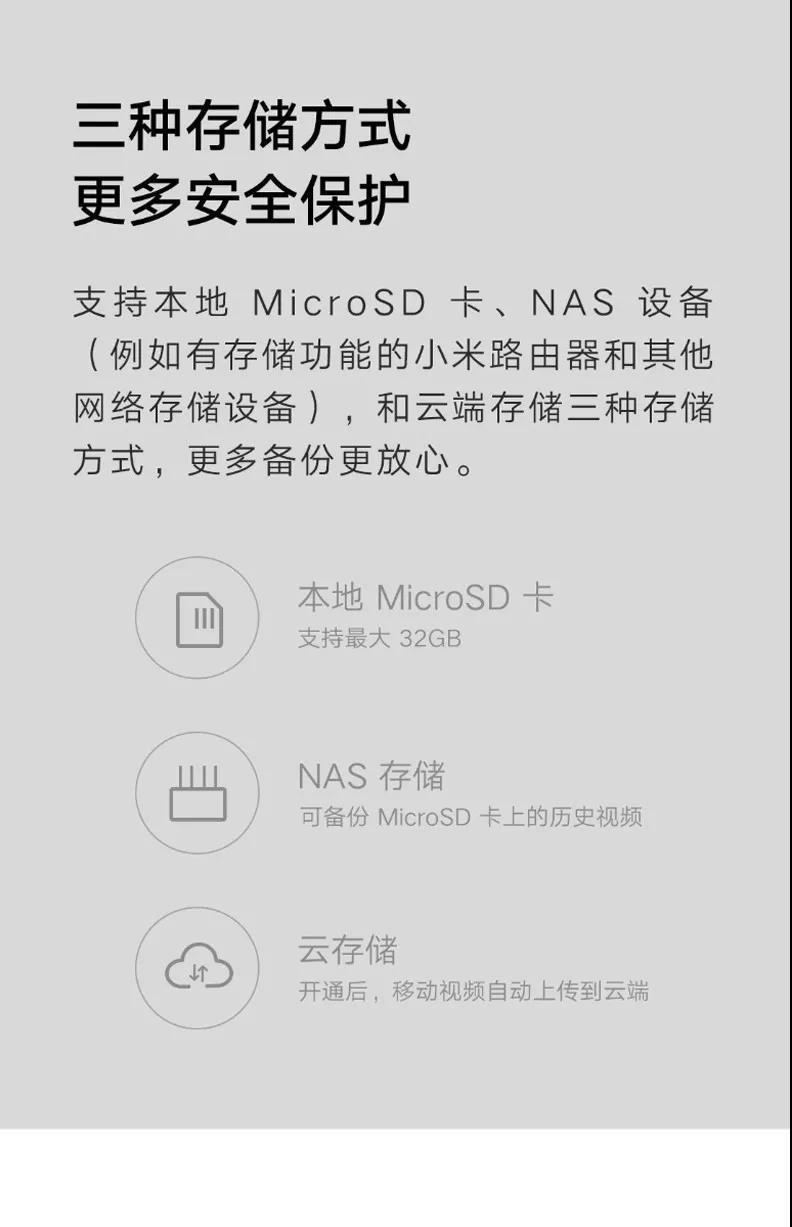 三种存储方式
更多安全保护

支持本地MicroSD卡、NAS设备（例如有存储功能的小米路由器和其他网络存储设备），和云端存储三种存储方式，更多备份更放心。

本地MicroSD卡
支持最大32GB

NAS存储
可备份MicroSD卡上的历史视频

云存储
开通后，移动视频自动上传到云端