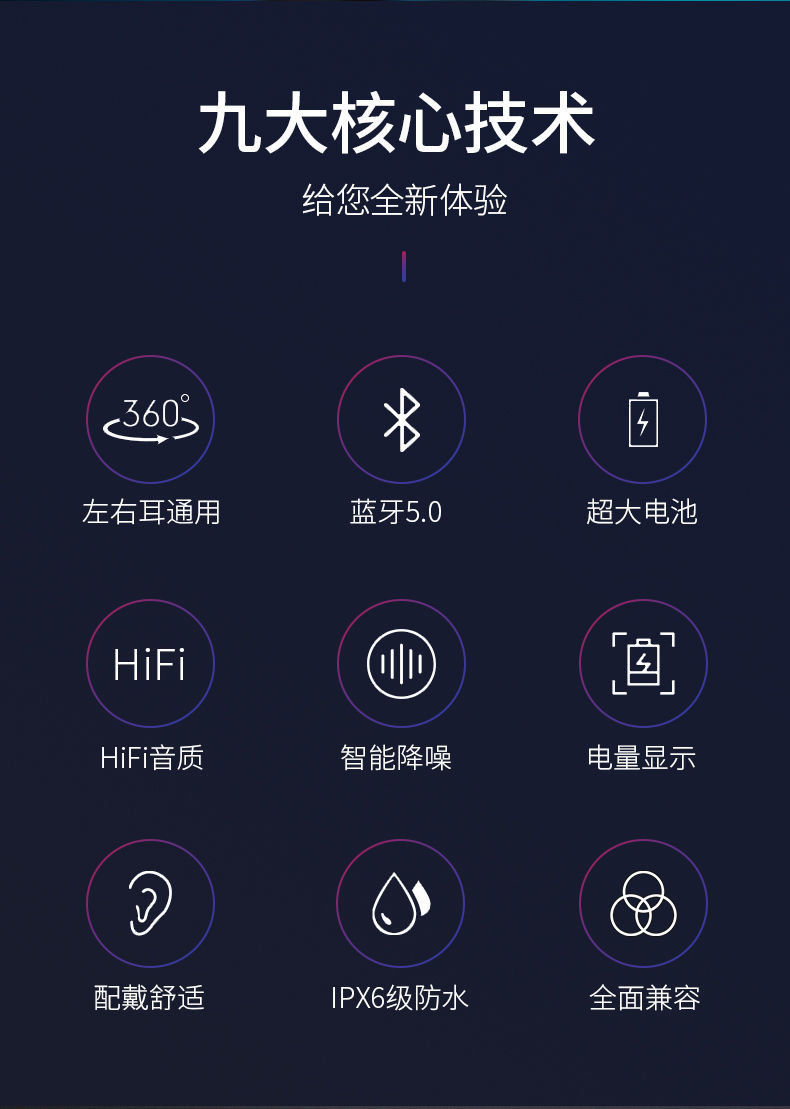 九大核心技术

给您全新体验

360°

左右耳通用

蓝牙5.0

超大电池

HiFi

HiFi音质

智能降噪

电量显示

配戴舒适

IPX6级防水

全面兼容