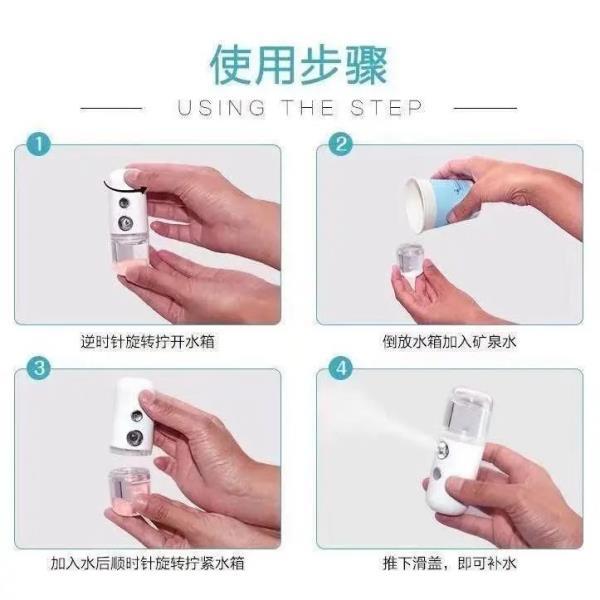 使用步骤

USING THE STEP

1

逆时针旋转拧开水箱

2

倒放水箱加入矿泉水

3

加入水后顺时针旋转拧紧水箱

4

推下滑盖，即可补水