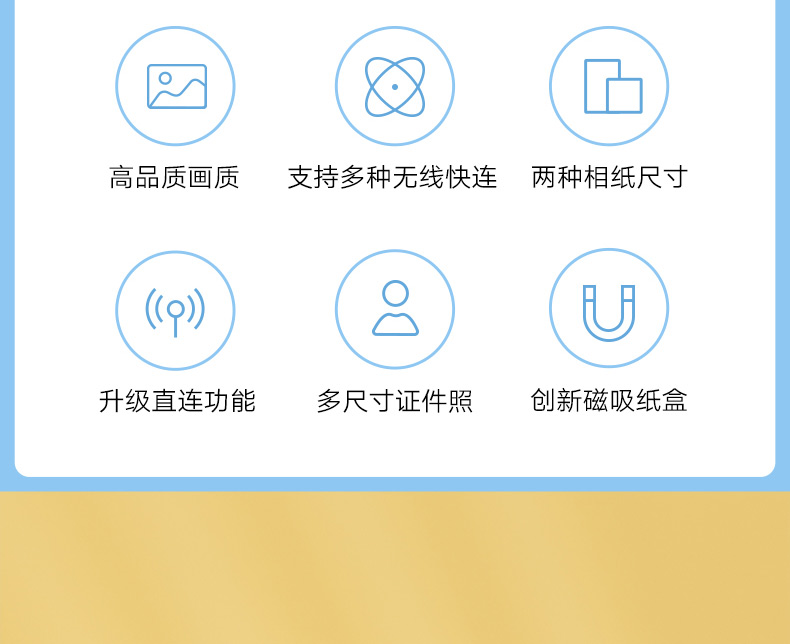 高品质画质

支持多种无线快连

两种相纸尺寸

升级直连功能

多尺寸证件照

创新磁吸纸盒