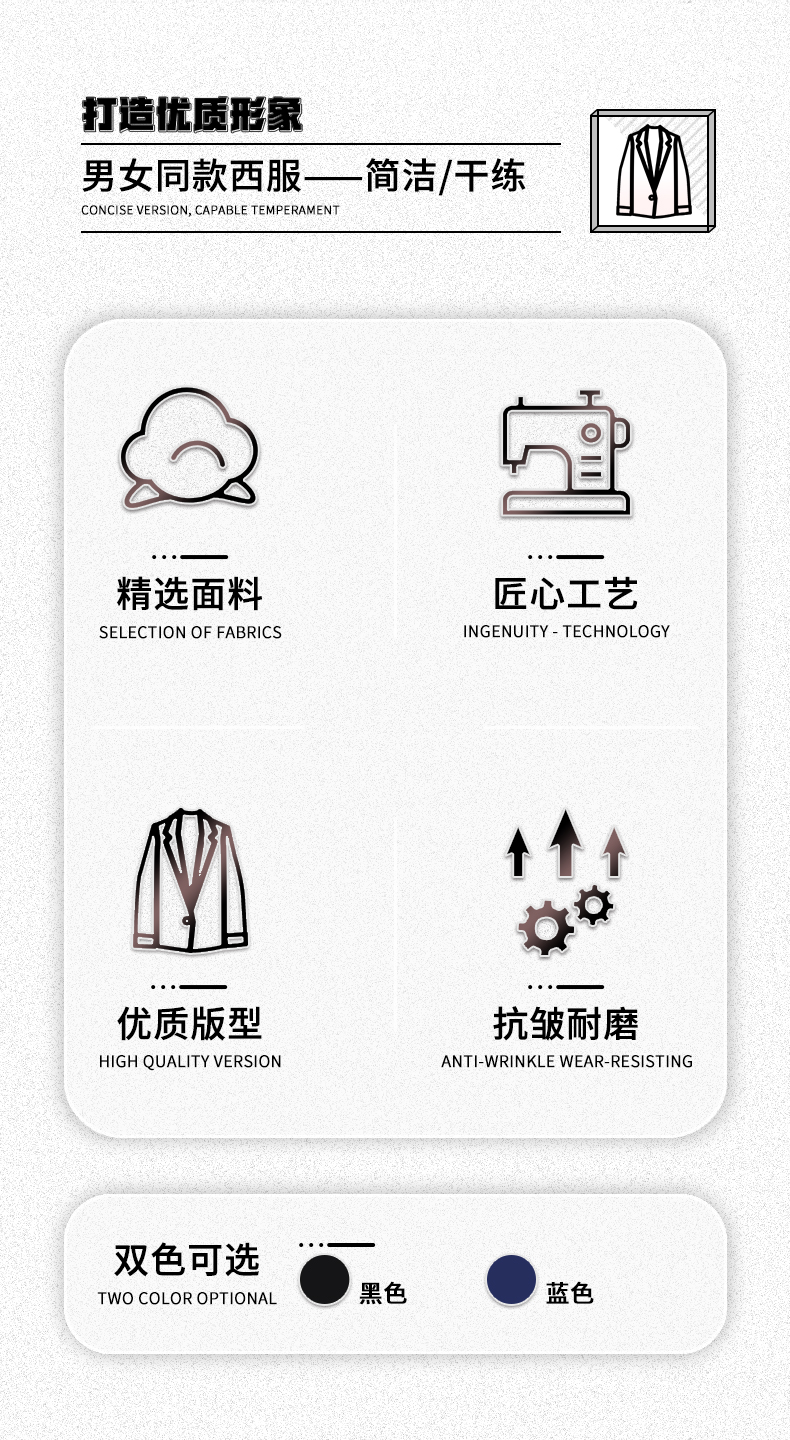 打造优质形象

男女同款西服——简洁/干练

CONCISE VERSION, CAPABLE TEMPERAMENT

精选面料

SELECTION OF FABRICS

匠心工艺

INGENUITY - TECHNOLOGY

优质版型

HIGH QUALITY VERSION

抗皱耐磨

ANTI-WRINKLE WEAR-RESISTING

双色可选

TWO COLOR OPTIONAL

黑色

蓝色