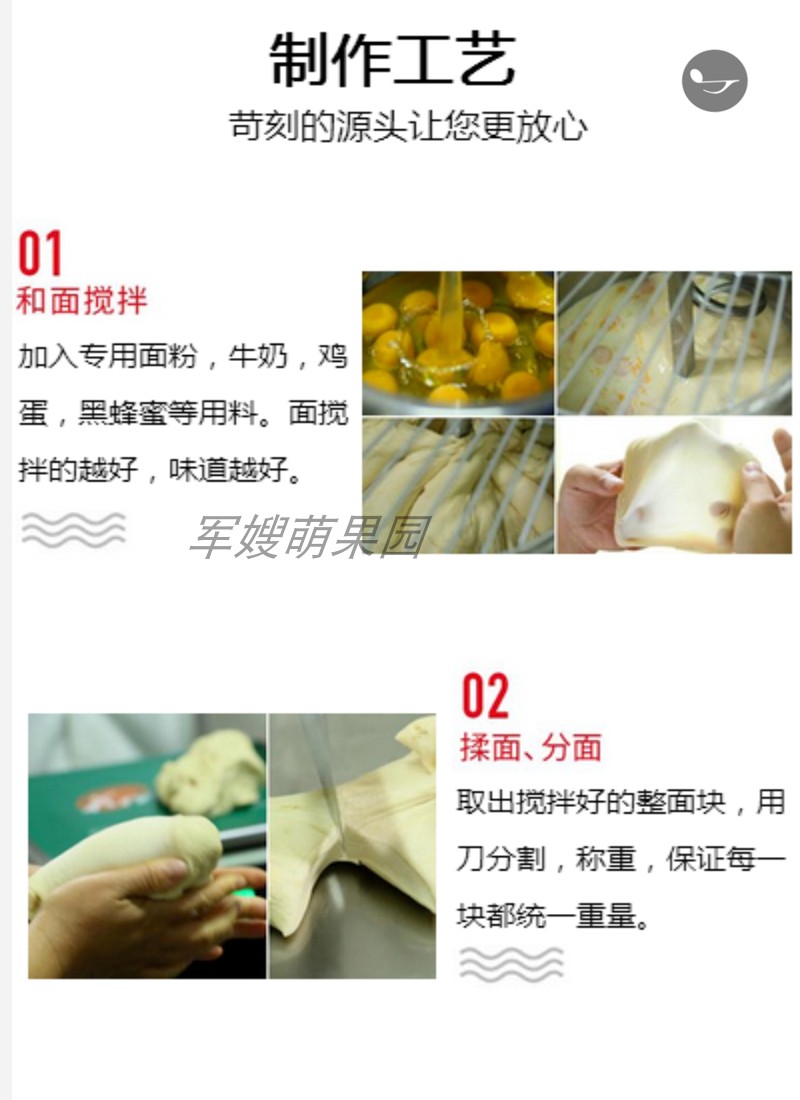 制作工艺
苛刻的源头让您更放心

01
和面搅拌
加入专用面粉，牛奶，鸡蛋，黑蜂蜜等用料。面搅拌的越好，味道越好。

军嫂萌果园

02
揉面、分面
取出搅拌好的整面块，用刀分割，称重，保证每一块都统一重量。