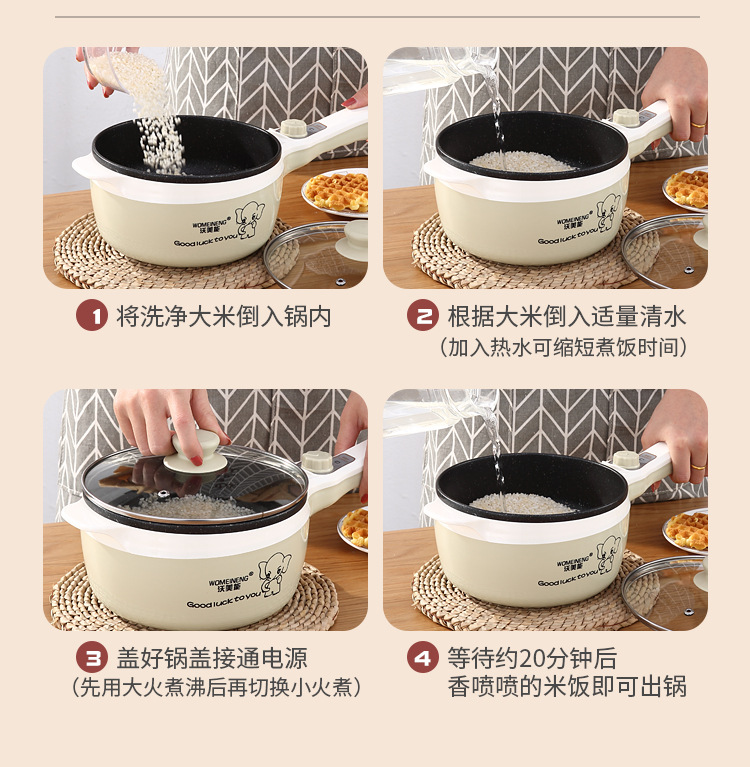 WOMEINENG®
沃美能
Good luck to you

1 将洗净大米倒入锅内

WOMEINENG®
沃美能
Good luck to you

2 根据大米倒入适量清水
（加入热水可缩短煮饭时间）

WOMEINENG®
沃美能
Good luck to you

3 盖好锅盖接通电源
（先用大火煮沸后再切换小火煮）

WOMEINENG®
沃美能
Good luck to you

4 等待约20分钟后
香喷喷的米饭即可出锅