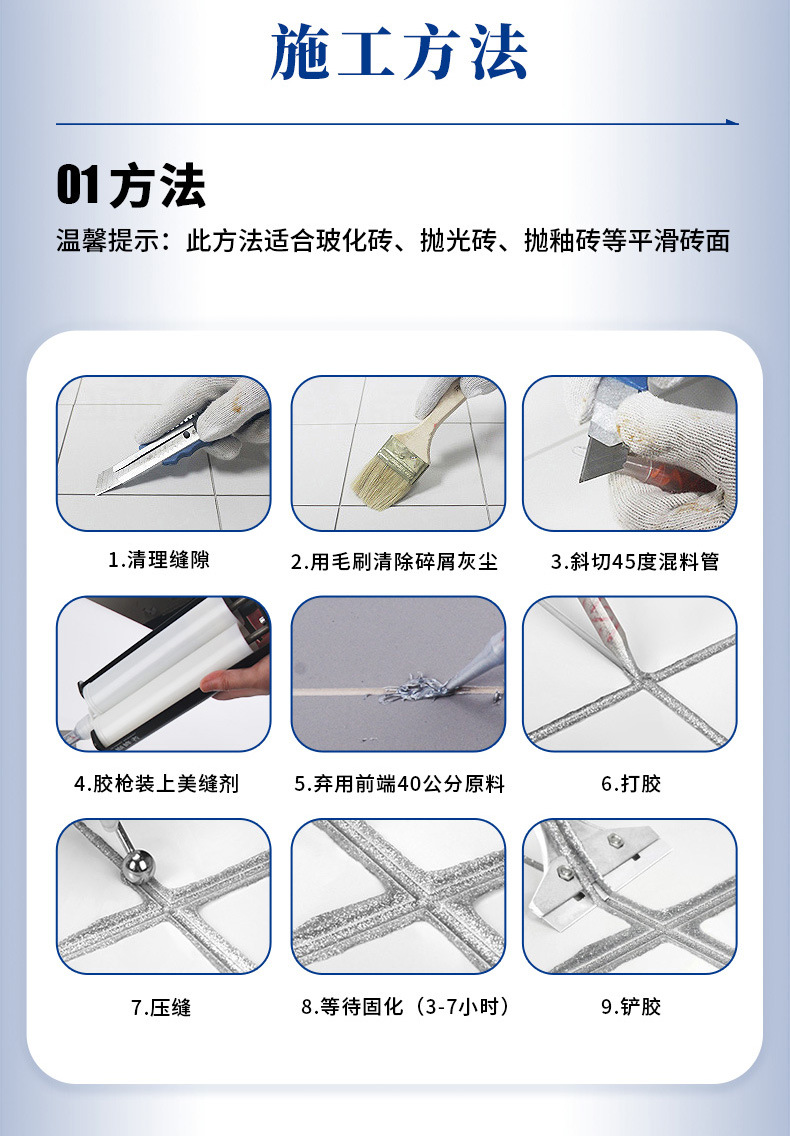 施工方法

01方法

温馨提示：此方法适合玻化砖、抛光砖、抛釉砖等平滑砖面

1.清理缝隙

2.用毛刷清除碎屑灰尘

3.斜切45度混料管

4.胶枪装上美缝剂

5.弃用前端40公分原料

6.打胶

7.压缝

8.等待固化（3-7小时）

9.铲胶