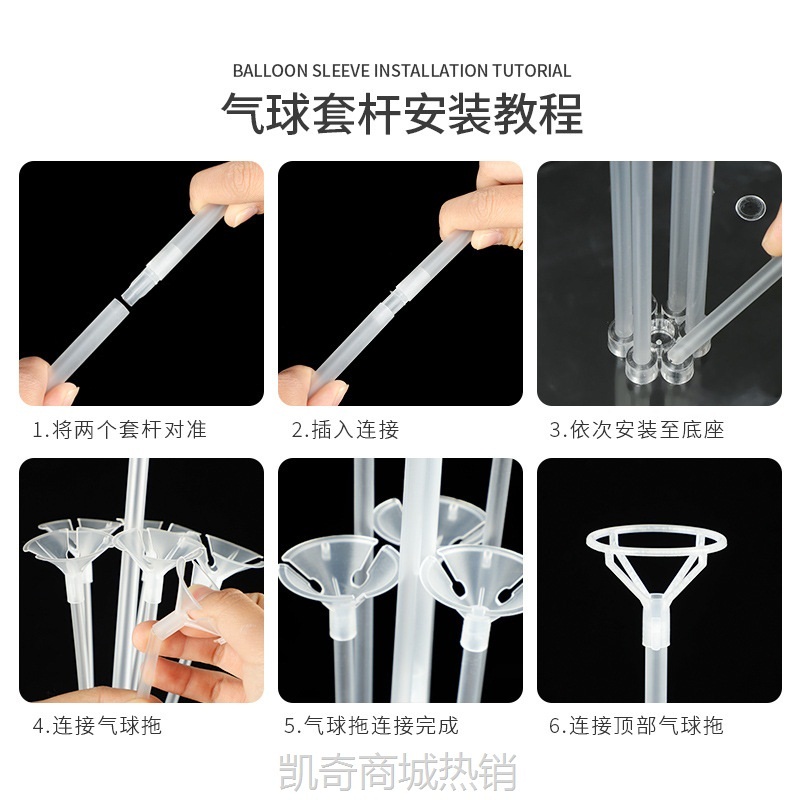 BALLOON SLEEVE INSTALLATION TUTORIAL

气球套杆安装教程

1.将两个套杆对准

2.插入连接

3.依次安装至底座

4.连接气球拖

5.气球拖连接完成

6.连接顶部气球拖

凯奇商城热销