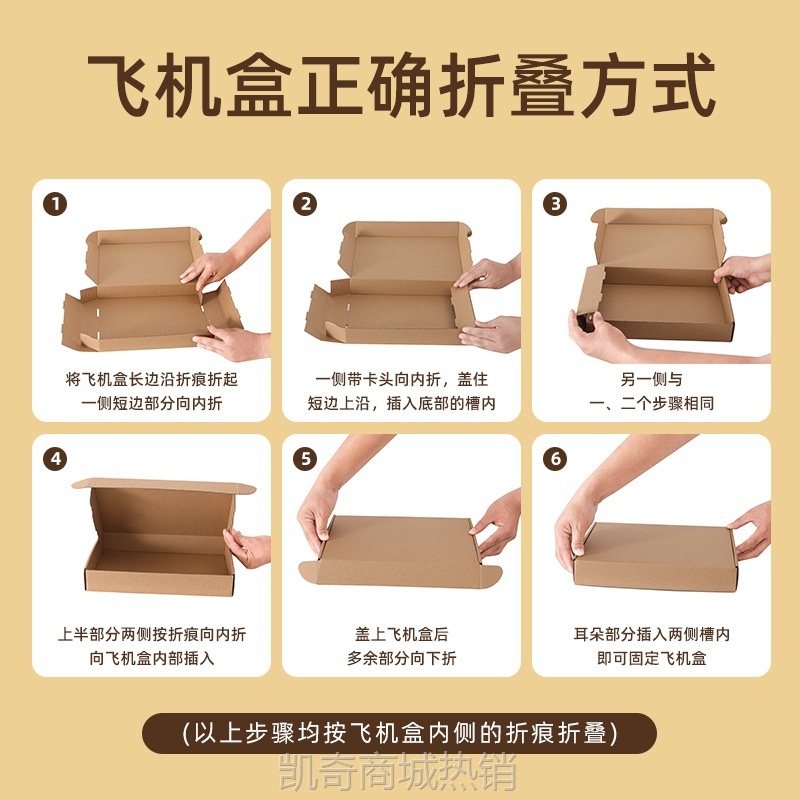 飞机盒正确折叠方式

1
将飞机盒长边沿折痕折起
一侧短边部分向内折

2
一侧带卡头向内折，盖住
短边上沿，插入底部的槽内

3
另一侧与
一、二个步骤相同

4
上半部分两侧按折痕向内折
向飞机盒内部插入

5
盖上飞机盒后
多余部分向下折

6
耳朵部分插入两侧槽内
即可固定飞机盒

（以上步骤均按飞机盒内侧的折痕折叠）

凯奇商城热销