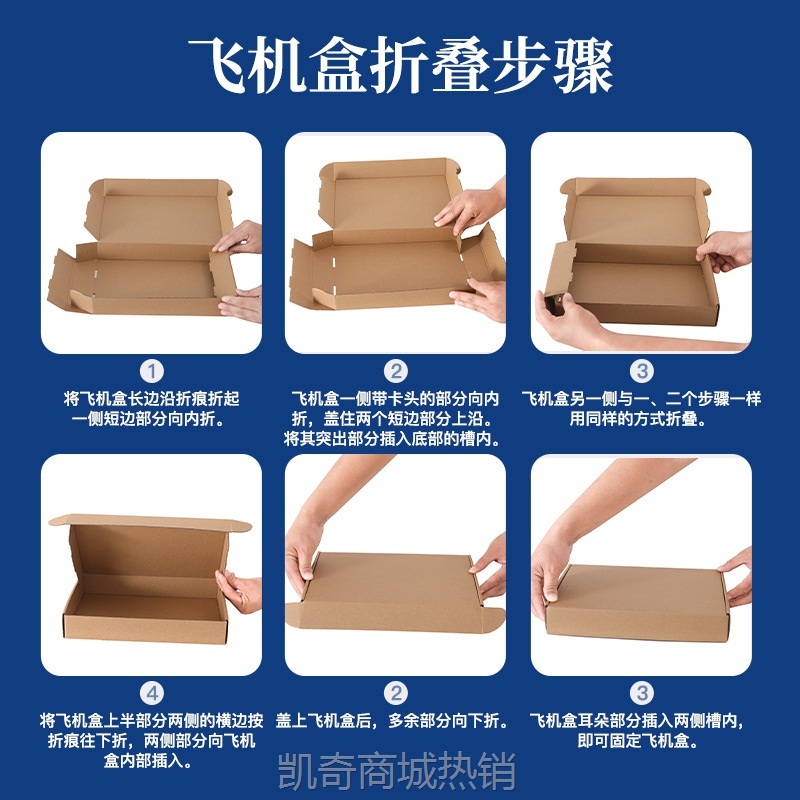 飞机盒折叠步骤

1
将飞机盒长边沿折痕折起一侧短边部分向内折。

2
飞机盒一侧带卡头的部分向内折，盖住两个短边部分上沿。将其突出部分插入底部的槽内。

3
飞机盒另一侧与一、二个步骤一样用同样的方式折叠。

4
将飞机盒上半部分两侧的横边按折痕往下折，两侧部分向飞机盒内部插入。

2
盖上飞机盒后，多余部分向下折。

3
飞机盒耳朵部分插入两侧槽内，即可固定飞机盒。

凯奇商城热销