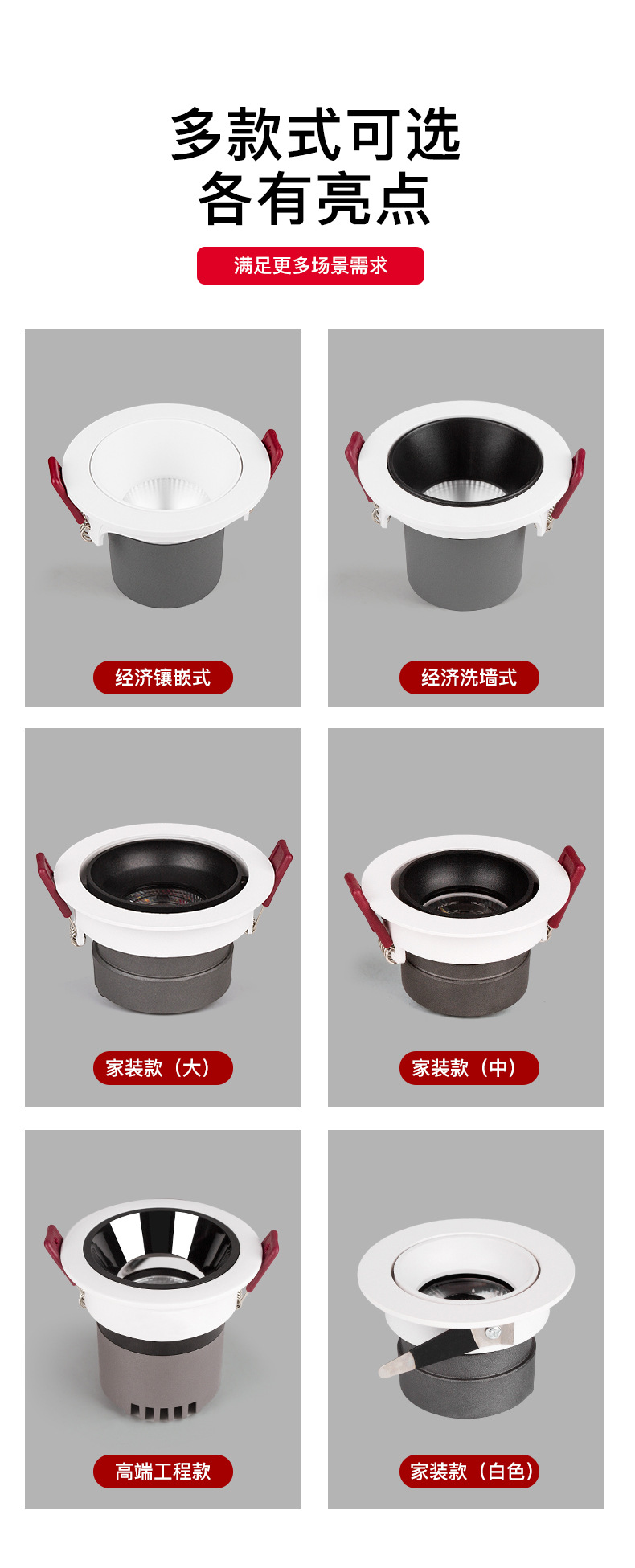 多款式可选
各有亮点

满足更多场景需求

经济镶嵌式

经济洗墙式

家装款（大）

家装款（中）

高端工程款

家装款（白色）