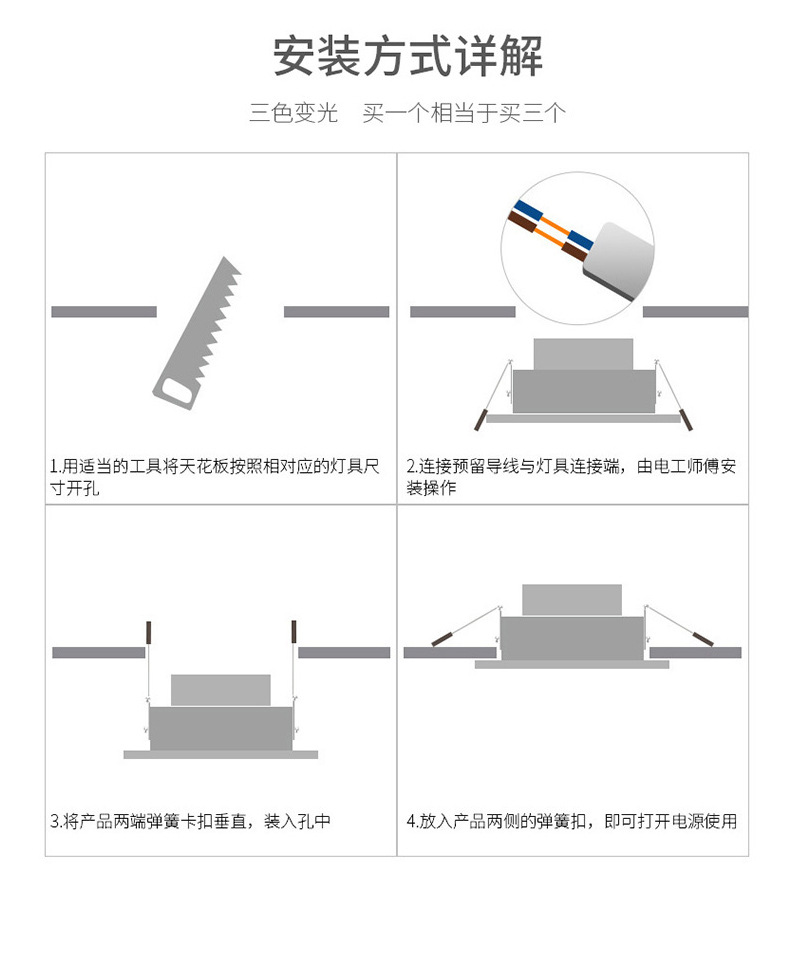 安装方式详解

三色变光　买一个相当于买三个

1.用适当的工具将天花板按照相对应的灯具尺寸开孔

2.连接预留导线与灯具连接端，由电工师傅安装操作

3.将产品两端弹簧卡扣垂直，装入孔中

4.放入产品两侧的弹簧扣，即可打开电源使用