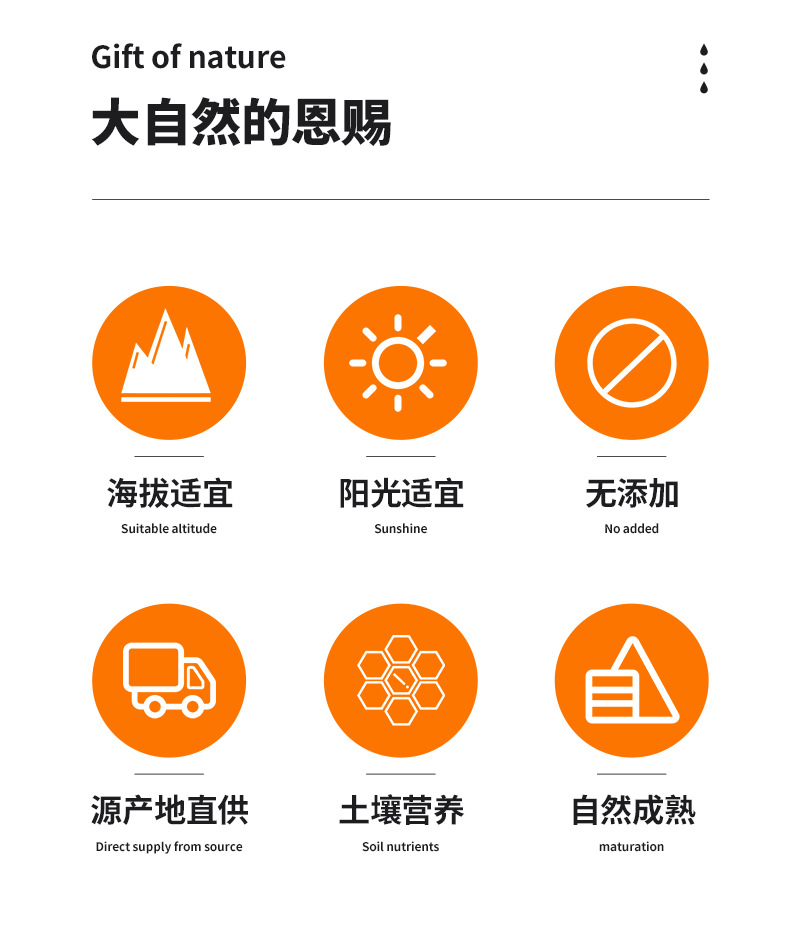 Gift of nature

大自然的恩赐

海拔适宜
Suitable altitude

阳光适宜
Sunshine

无添加
No added

源产地直供
Direct supply from source

土壤营养
Soil nutrients

自然成熟
maturation