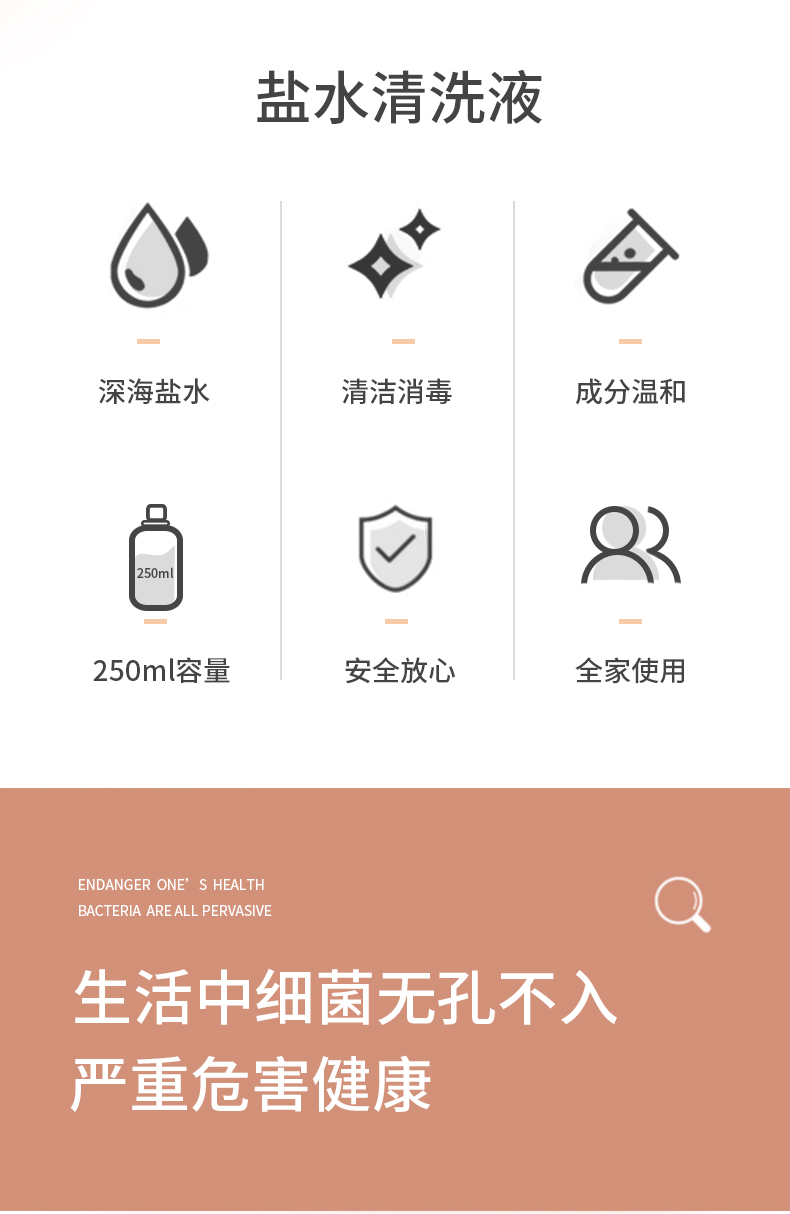 盐水清洗液

深海盐水

清洁消毒

成分温和

250ml

250ml容量

安全放心

全家使用

ENDANGER ONE'S HEALTH
BACTERIA ARE ALL PERVASIVE

生活中细菌无孔不入
严重危害健康