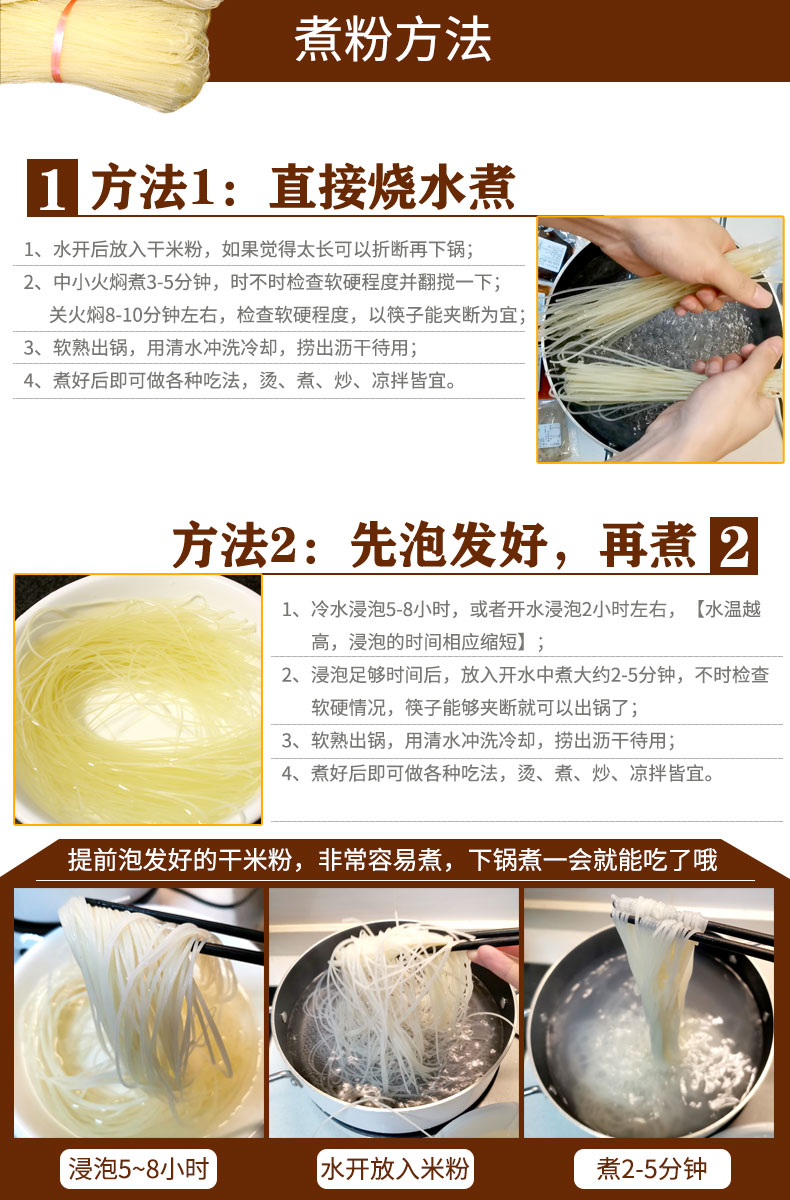 煮粉方法

1 方法1：直接烧水煮

1、水开后放入干米粉，如果觉得太长可以折断再下锅；

2、中小火焖煮3-5分钟，时不时检查软硬程度并翻搅一下；关火焖8-10分钟左右，检查软硬程度，以筷子能夹断为宜；

3、软熟出锅，用清水冲洗冷却，捞出沥干待用；

4、煮好后即可做各种吃法，烫、煮、炒、凉拌皆宜。

方法2：先泡发好，再煮 2

1、冷水浸泡5-8小时，或者开水浸泡2小时左右，【水温越高，浸泡的时间相应缩短】；

2、浸泡足够时间后，放入开水中煮大约2-5分钟，不时检查软硬情况，筷子能够夹断就可以出锅了；

3、软熟出锅，用清水冲洗冷却，捞出沥干待用；

4、煮好后即可做各种吃法，烫、煮、炒、凉拌皆宜。

提前泡发好的干米粉，非常容易煮，下锅煮一会就能吃了哦

浸泡5~8小时

水开放入米粉

煮2-5分钟