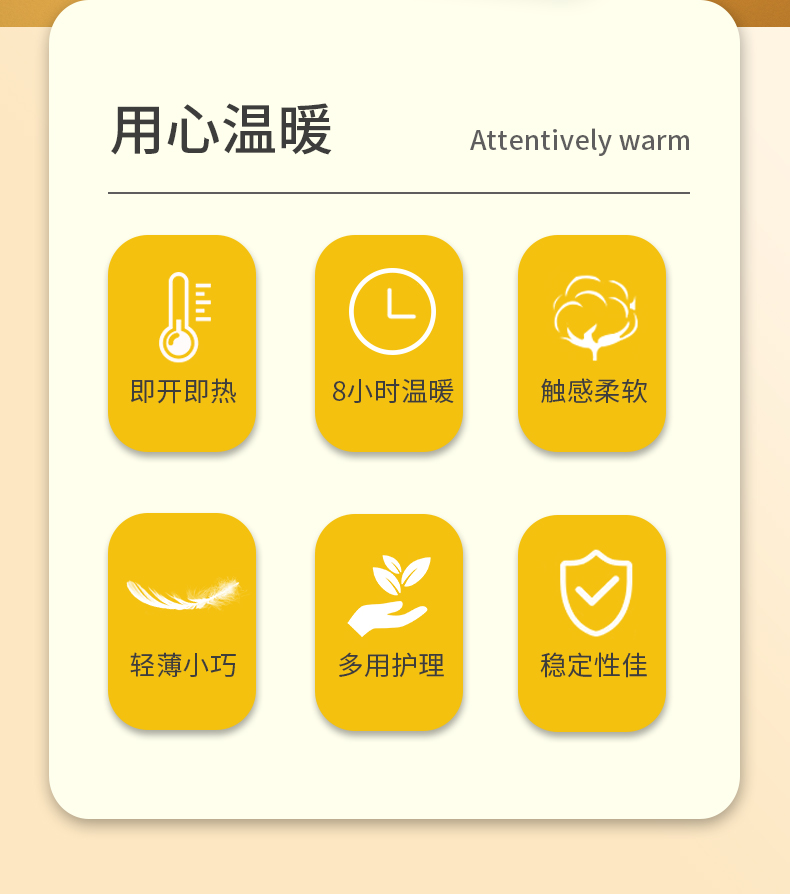 用心温暖

Attentively warm

即开即热

8小时温暖

触感柔软

轻薄小巧

多用护理

稳定性佳